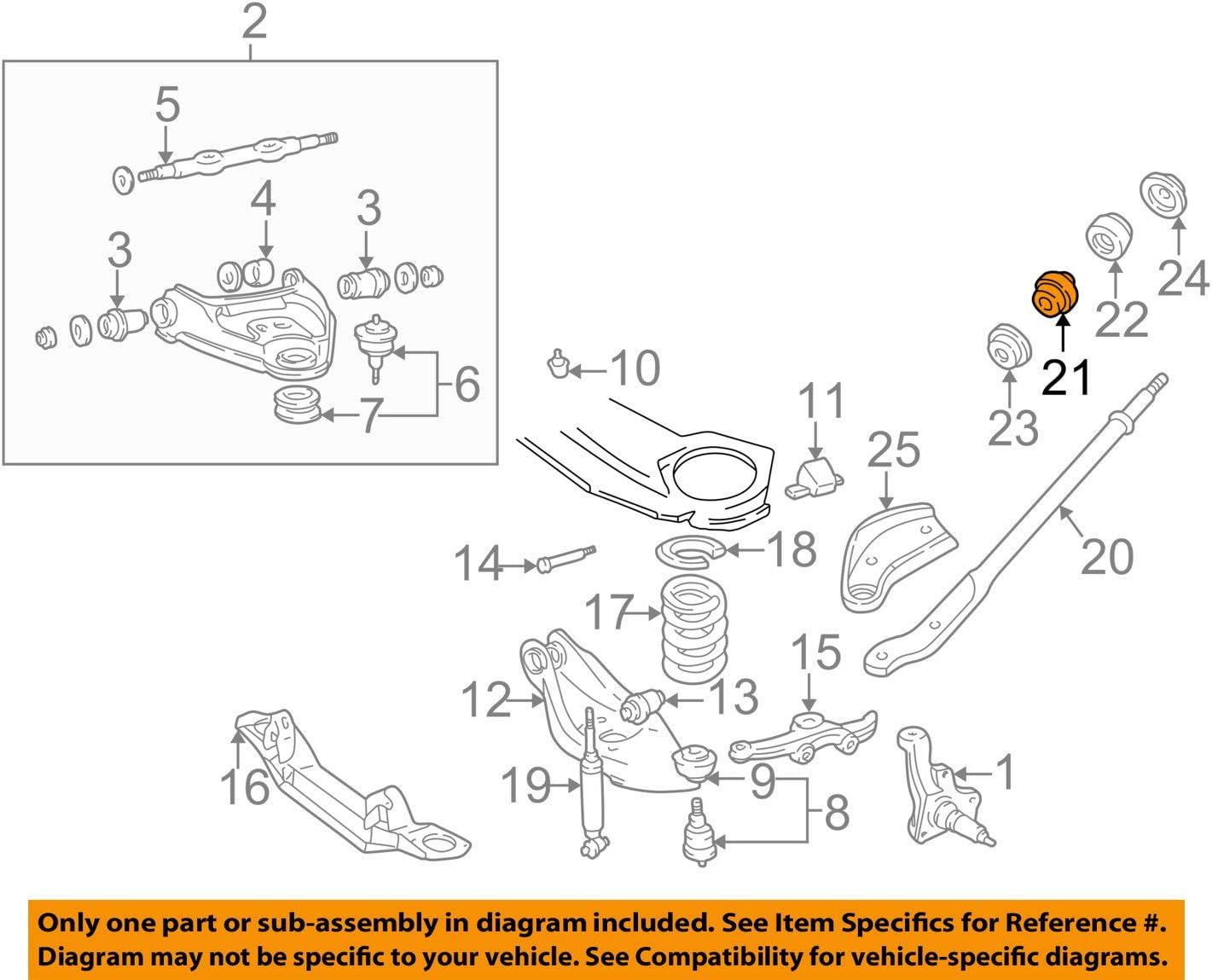 2
5
4
3
3
6
7
10
11
25
24
22
21
23
20
14
18
17
15
12
13
16
19
9
8
1

Only one part or sub-assembly in diagram included. See Item Specifics for Reference #. Diagram may not be specific to your vehicle. See Compatibility for vehicle-specific diagrams.