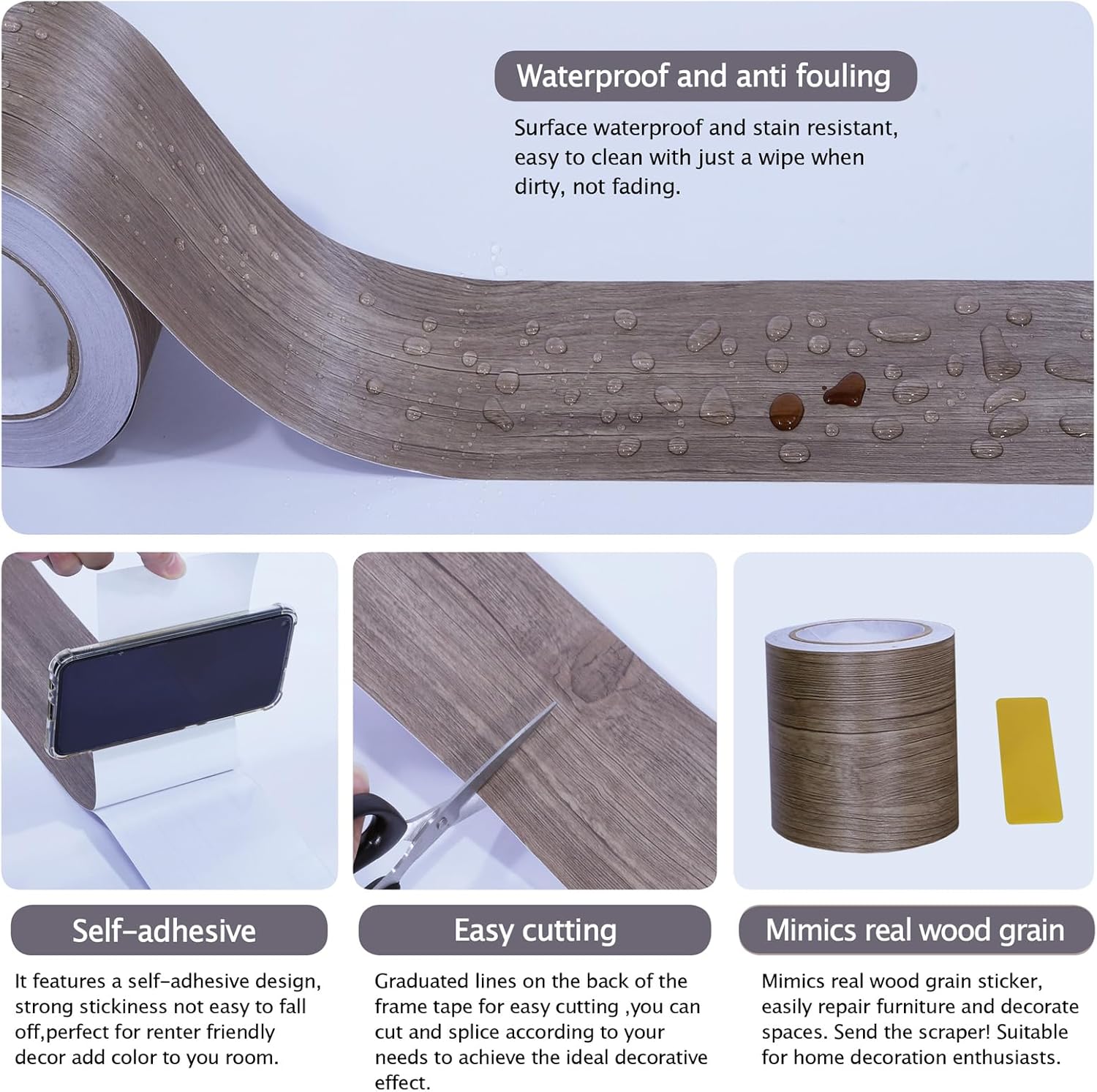 Waterproof and anti fouling

Surface waterproof and stain resistant, easy to clean with just a wipe when dirty, not fading.

Self-adhesive

It features a self-adhesive design, strong stickiness not easy to fall off,perfect for renter friendly decor add color to you room.

Easy cutting

Graduated lines on the back of the frame tape for easy cutting ,you can cut and splice according to your needs to achieve the ideal decorative effect.

Mimics real wood grain

Mimics real wood grain sticker, easily repair furniture and decorate spaces. Send the scraper! Suitable for home decoration enthusiasts.