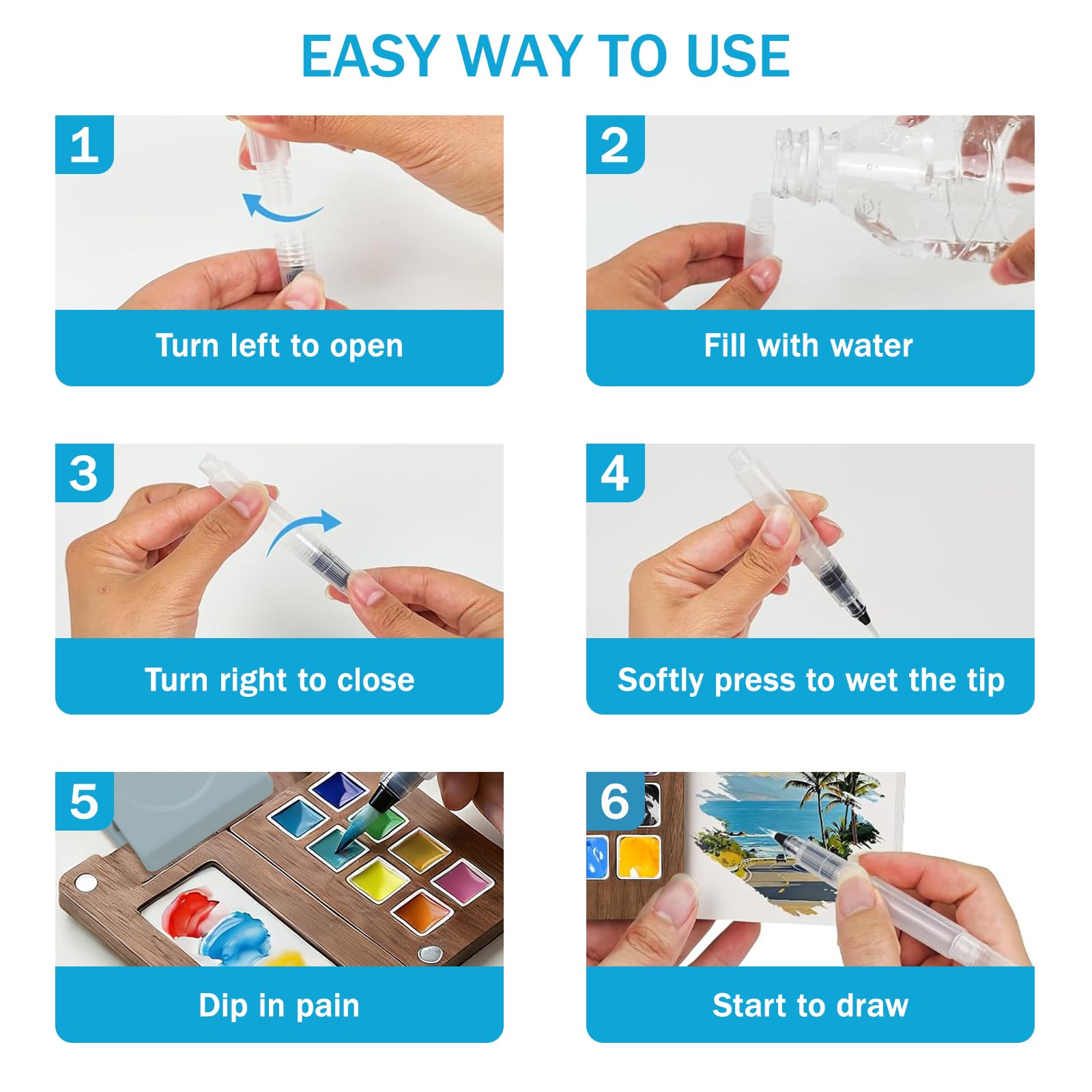 EASY WAY TO USE

1
Turn left to open

2
Fill with water

3
Turn right to close

4
Softly press to wet the tip

5
Dip in pain

6
Start to draw