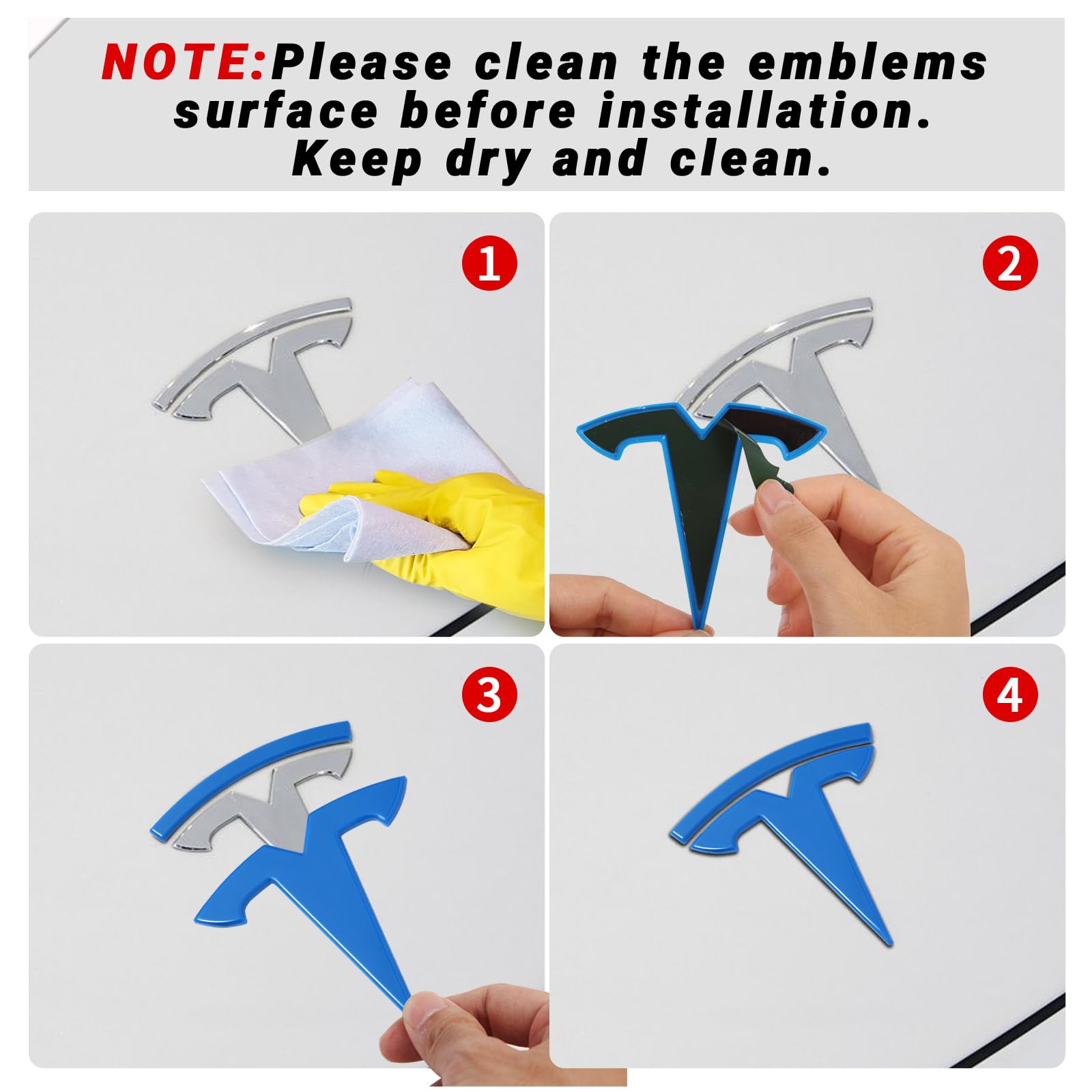 NOTE:Please clean the emblems surface before installation. Keep dry and clean.

1

2

3

4