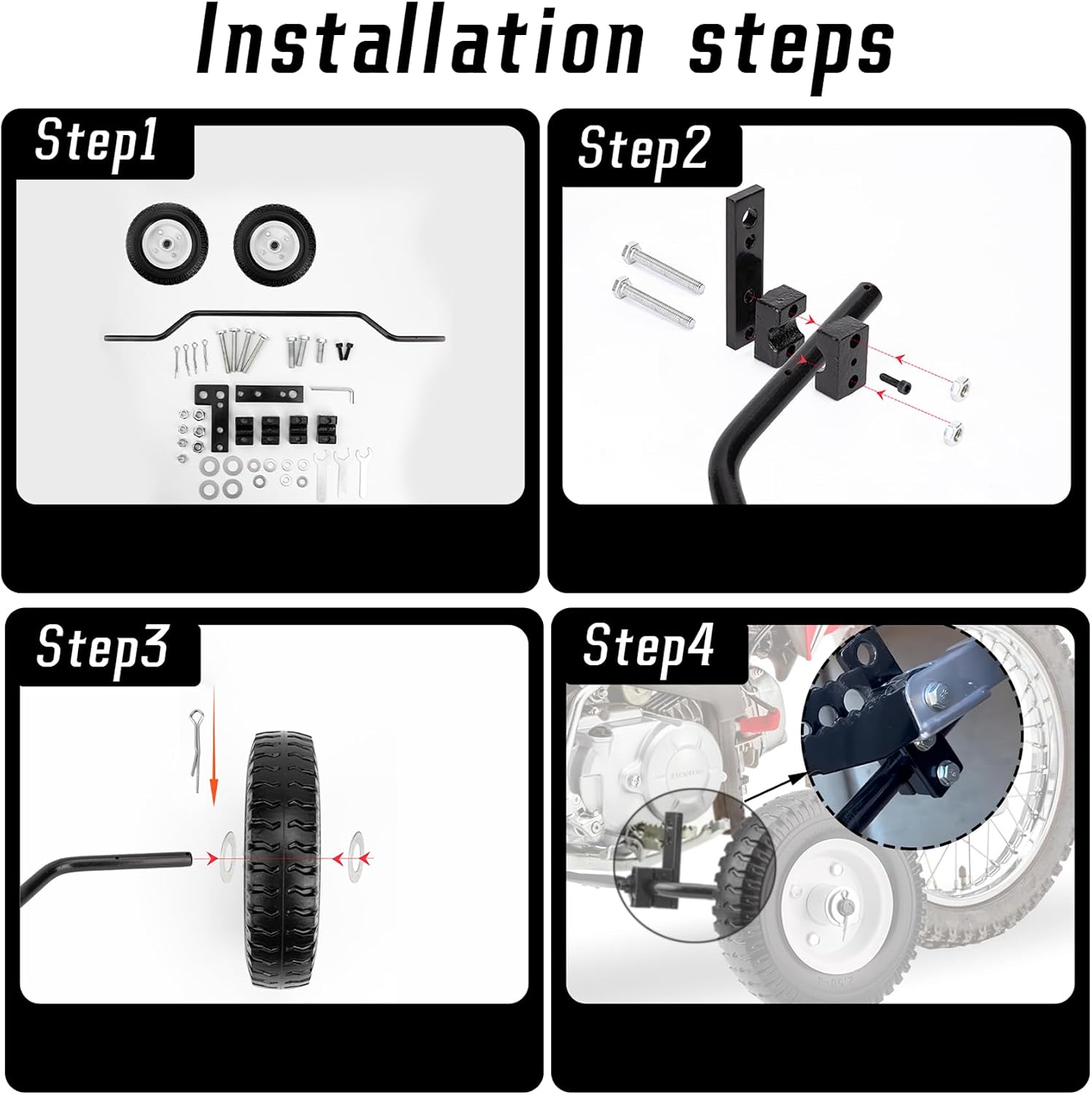 Installation steps

Step1

Step2

Step3

Step4