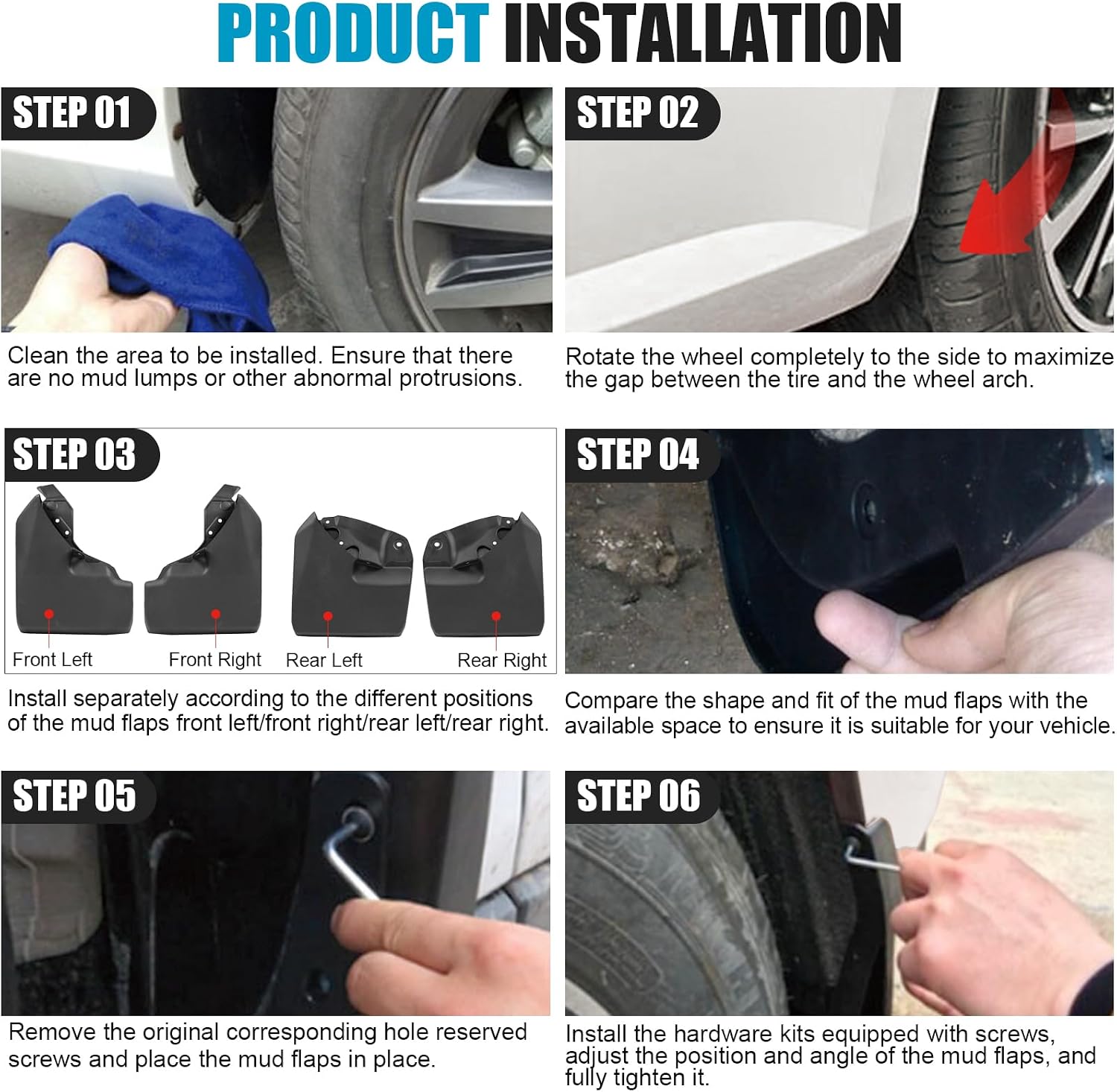 PRODUCT INSTALLATION

STEP 01

Clean the area to be installed. Ensure that there are no mud lumps or other abnormal protrusions.

STEP 02

Rotate the wheel completely to the side to maximize the gap between the tire and the wheel arch.

STEP 03

Front Left

Front Right

Rear Left

Rear Right

Install separately according to the different positions of the mud flaps front left/front right/rear left/rear right.

STEP 04

Compare the shape and fit of the mud flaps with the available space to ensure it is suitable for your vehicle.

STEP 05

Remove the original corresponding hole reserved screws and place the mud flaps in place.

STEP 06

Install the hardware kits equipped with screws, adjust the position and angle of the mud flaps, and fully tighten it.