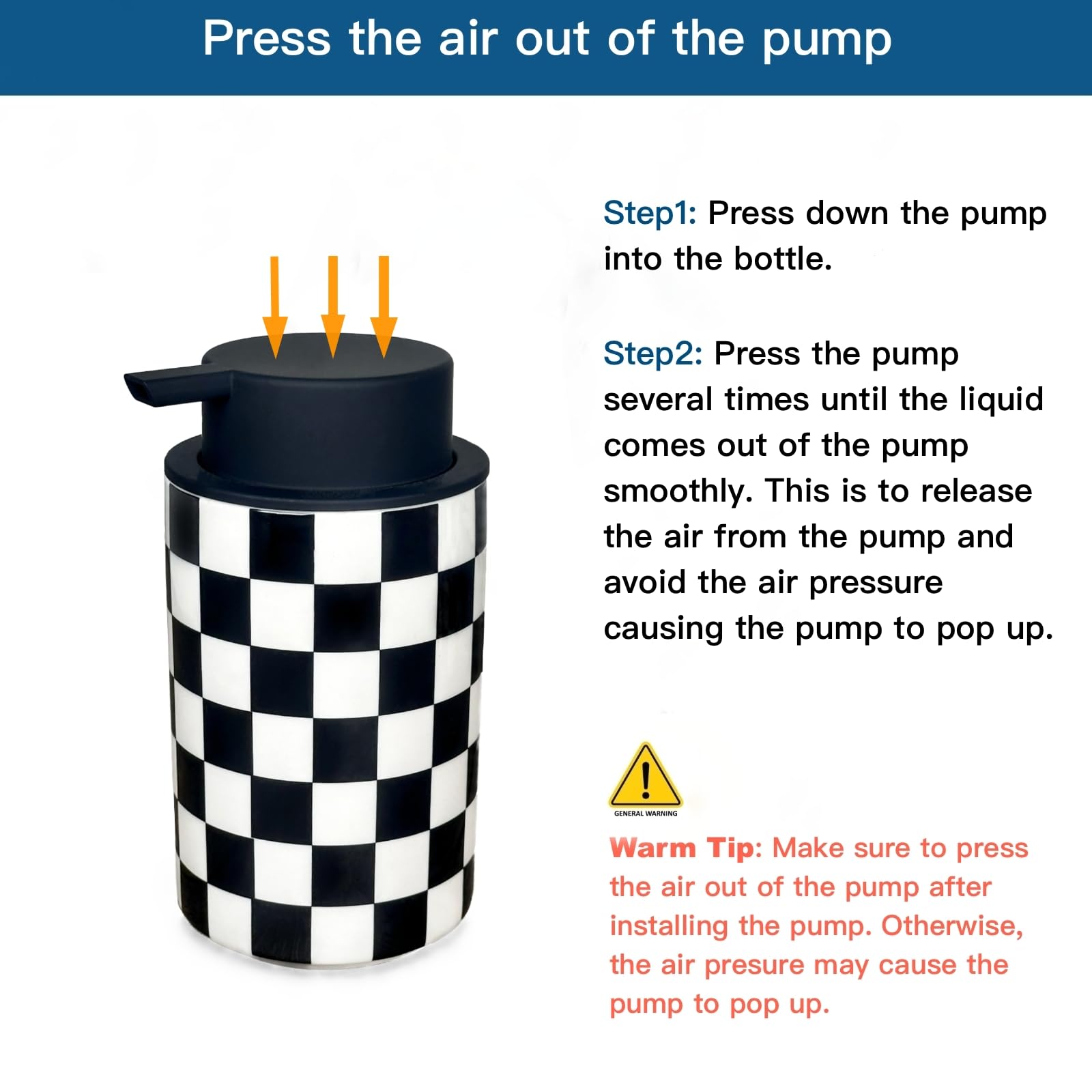 Press the air out of the pump

Step1: Press down the pump into the bottle.

Step2: Press the pump several times until the liquid comes out of the pump smoothly. This is to release the air from the pump and avoid the air pressure causing the pump to pop up.

GENERAL WARNING

Warm Tip: Make sure to press the air out of the pump after installing the pump. Otherwise, the air presure may cause the pump to pop up.