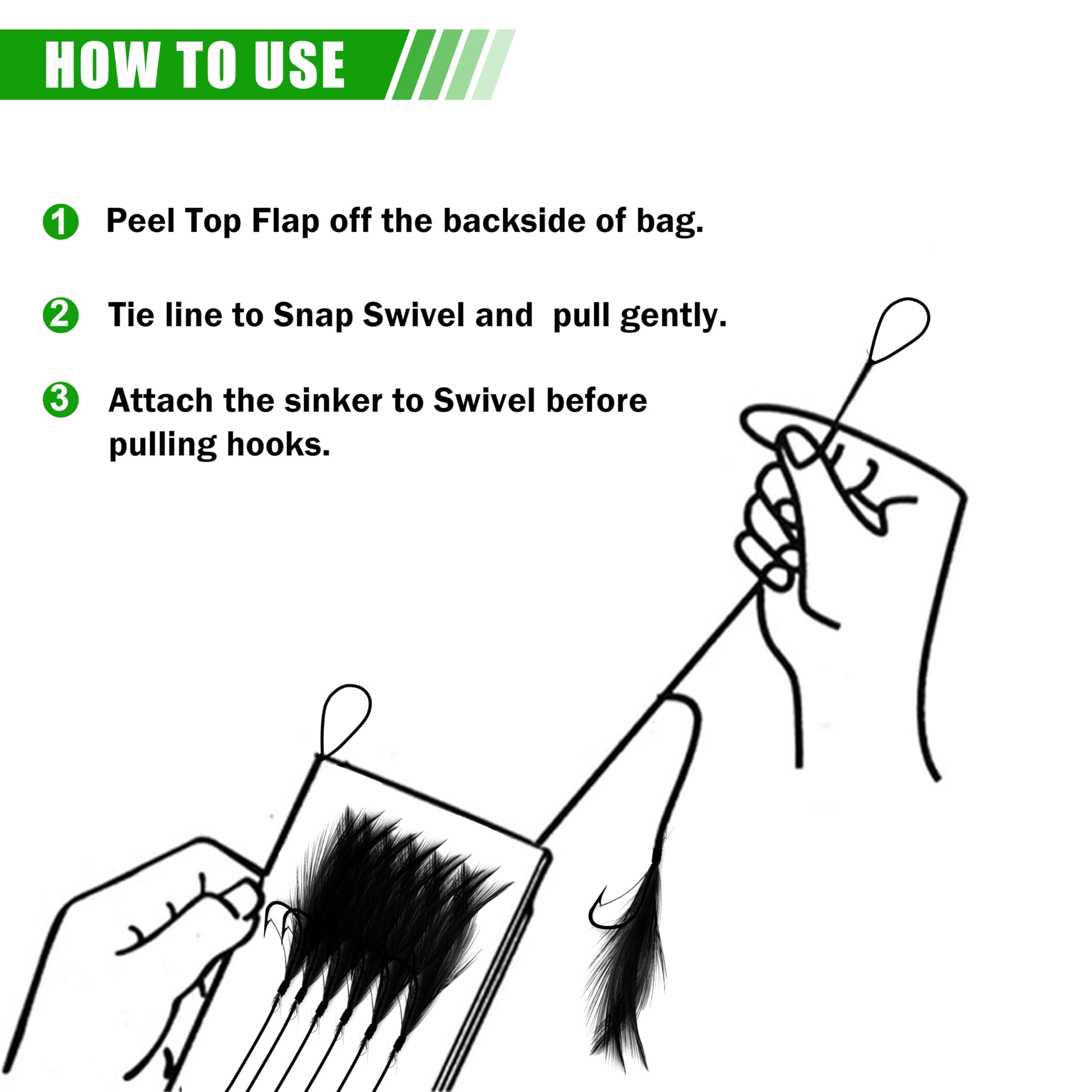 HOW TO USE

1 Peel Top Flap off the backside of bag.

2 Tie line to Snap Swivel and pull gently.

3 Attach the sinker to Swivel before pulling hooks.