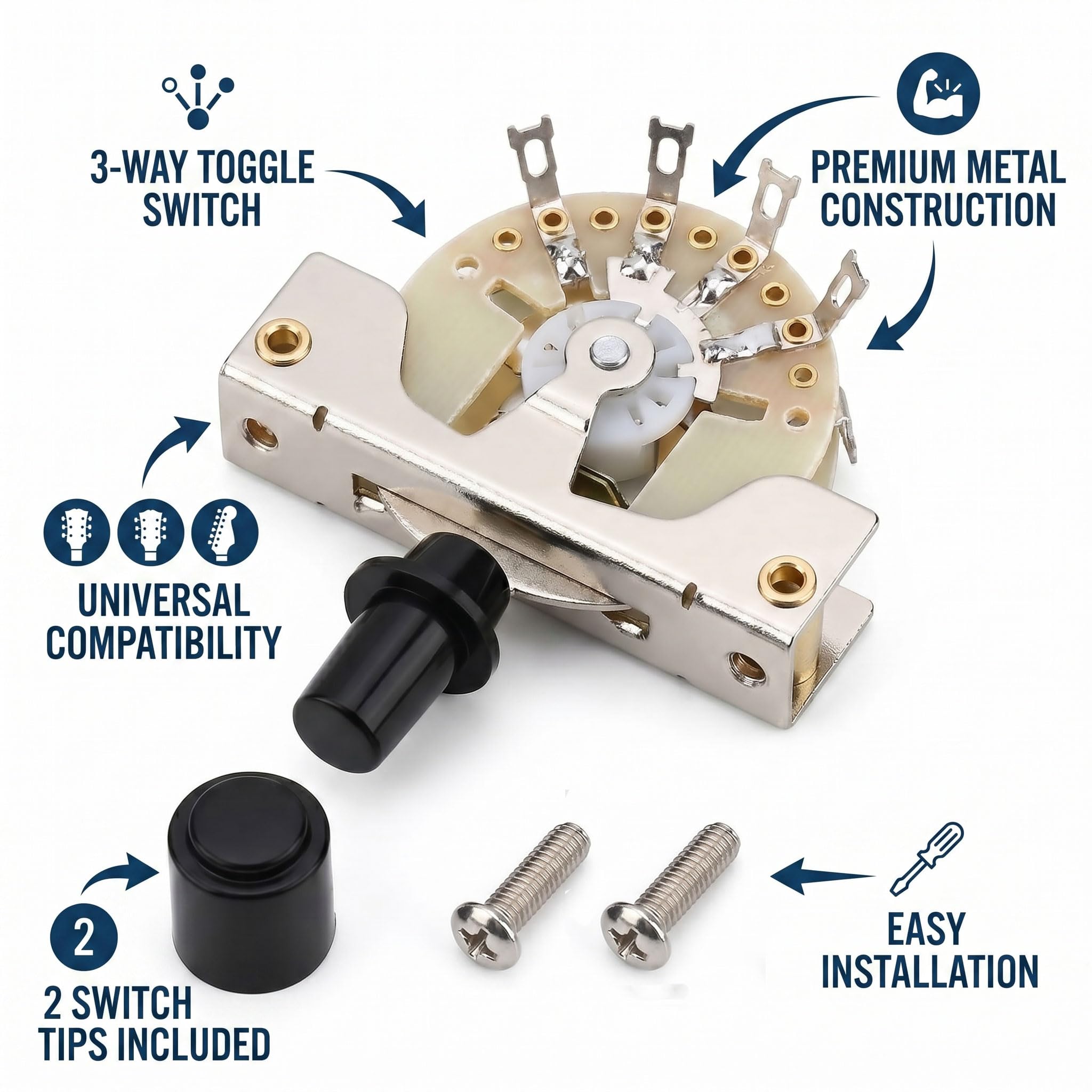 3-WAY TOGGLE SWITCH

PREMIUM METAL CONSTRUCTION

UNIVERSAL COMPATIBILITY

2

2 SWITCH TIPS INCLUDED

EASY INSTALLATION