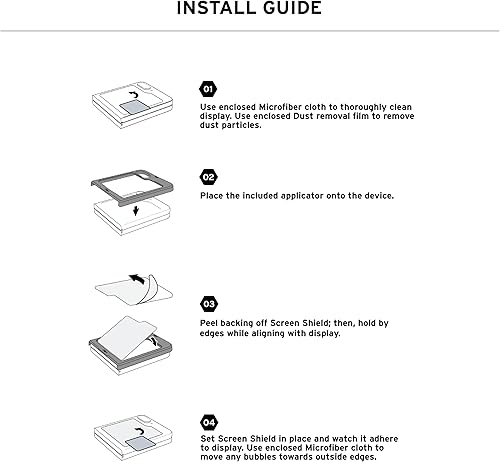 INSTALL GUIDE

01

Use enclosed Microfiber cloth to thoroughly clean display. Use enclosed Dust removal film to remove dust particles.

02

Place the included applicator onto the device.

03

Peel backing off Screen Shield; then, hold by edges while aligning with display.

04

Set Screen Shield in place and watch it adhere to display. Use enclosed Microfiber cloth to move any bubbles towards outside edges.