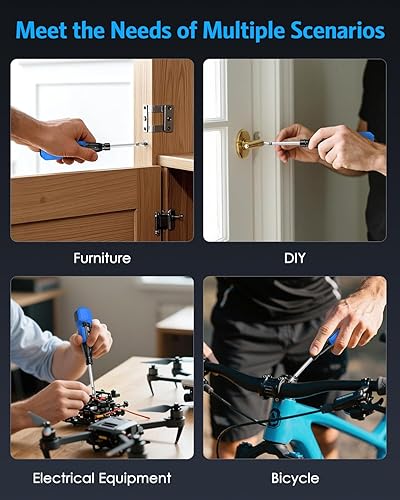 Meet the Needs of Multiple Scenarios

Furniture

DIY

Electrical Equipment

Bicycle