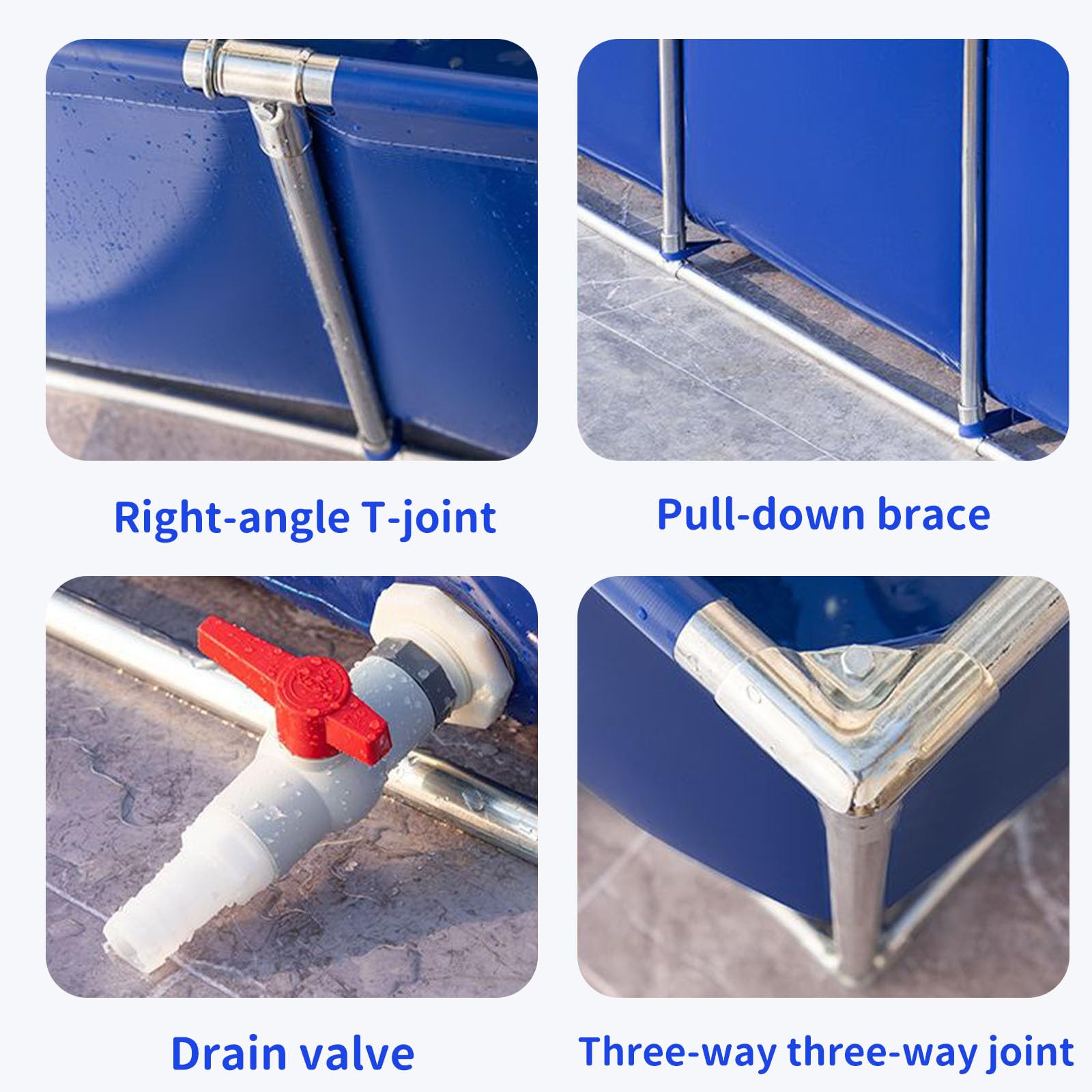 Right-angle T-joint

Pull-down brace

Drain valve

Three-way three-way joint