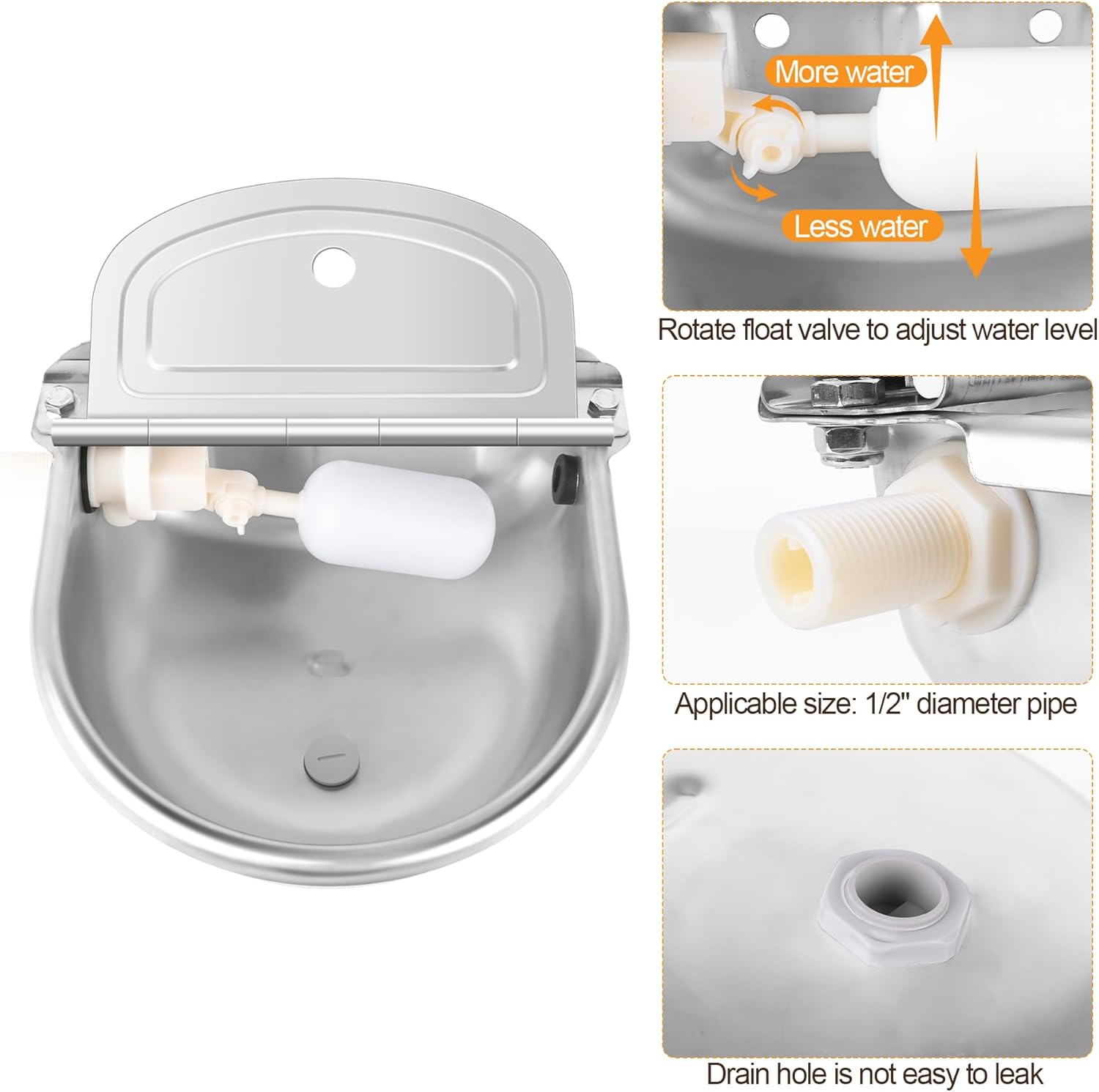 More water

Less water

Rotate float valve to adjust water level

Applicable size: 1/2" diameter pipe

Drain hole is not easy to leak