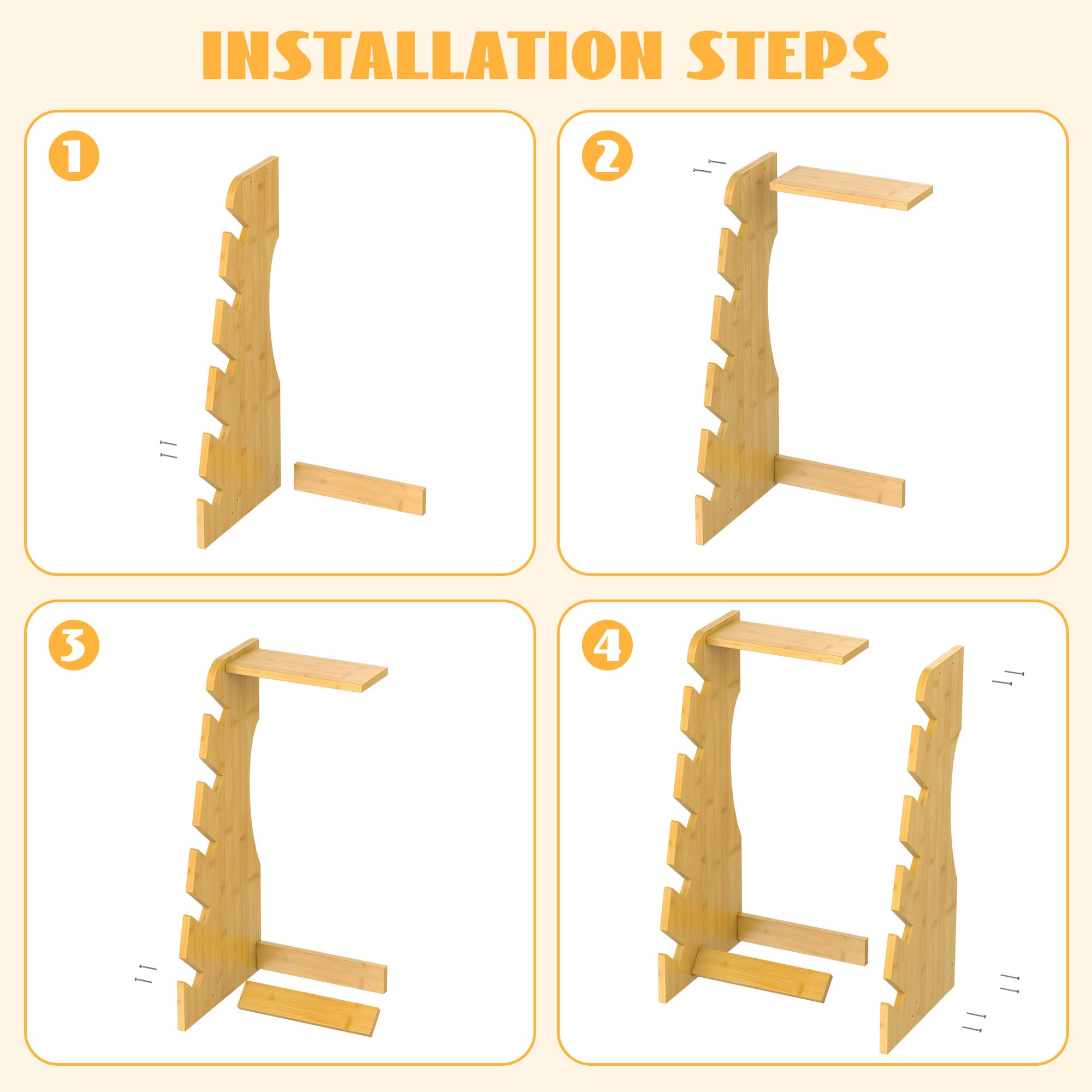 INSTALLATION STEPS

1

2

3

4