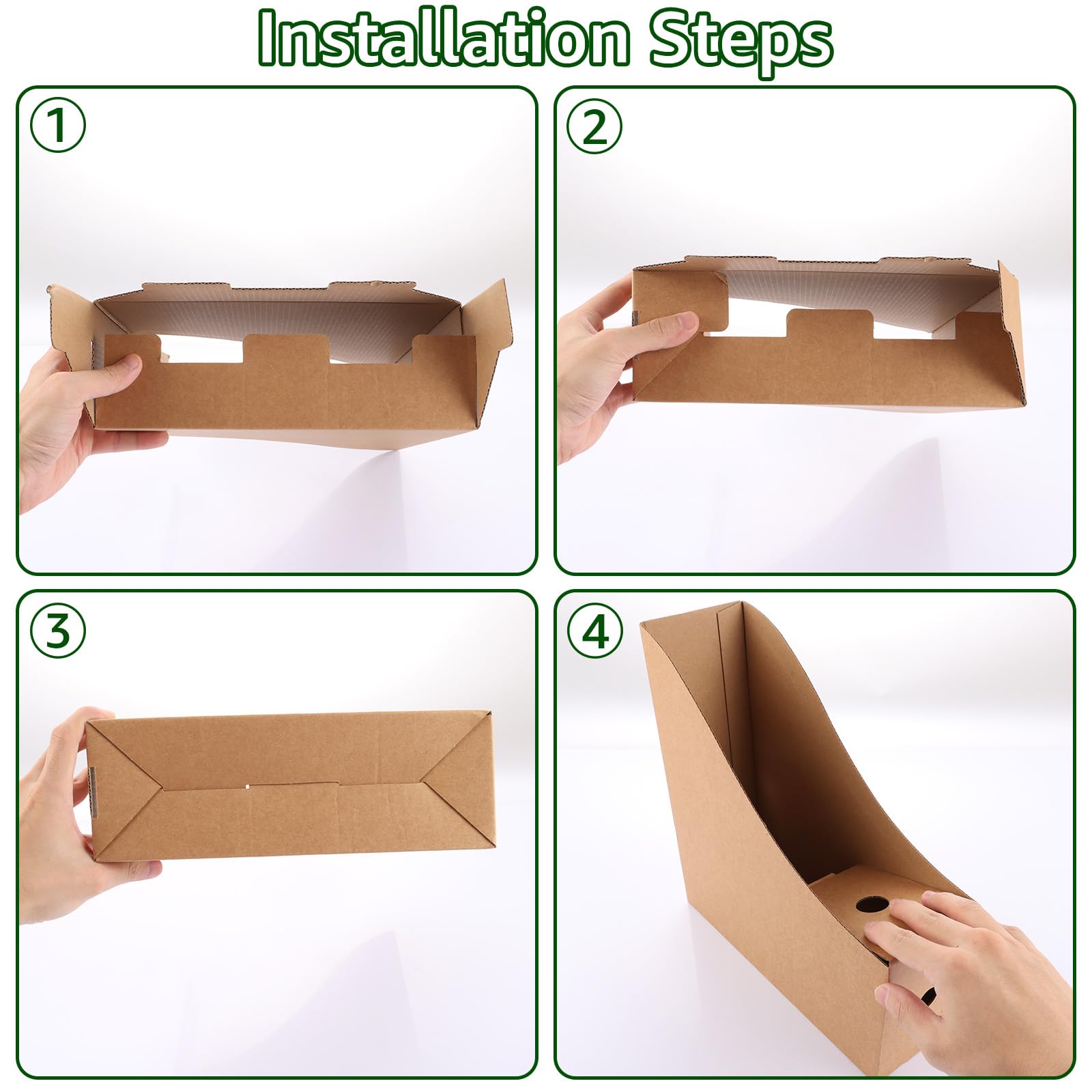 Installation Steps

①

②

③

④