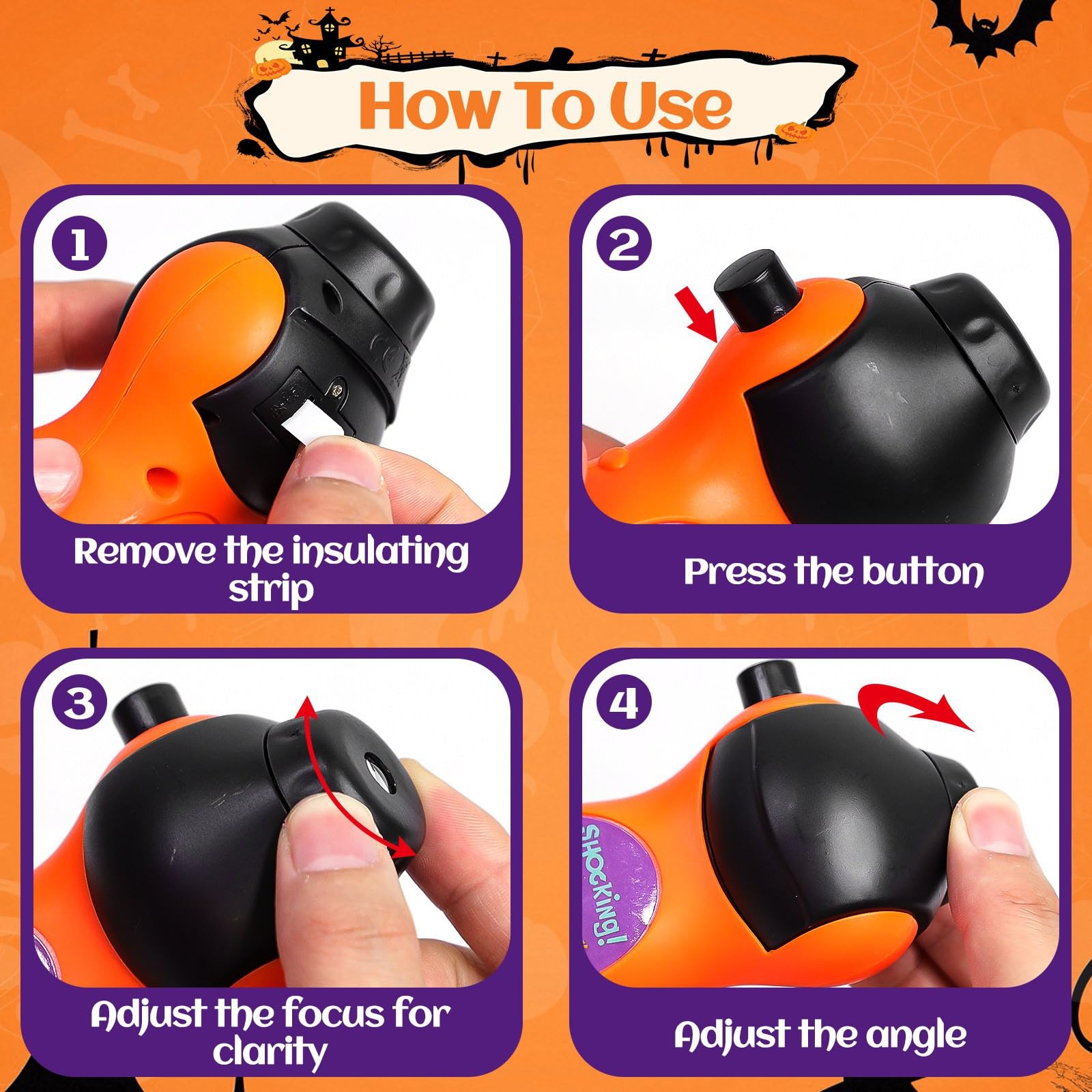 How To Use

1

Remove the insulating strip

2

Press the button

3

Adjust the focus for clarity

4

SHOCKING!

Adjust the angle