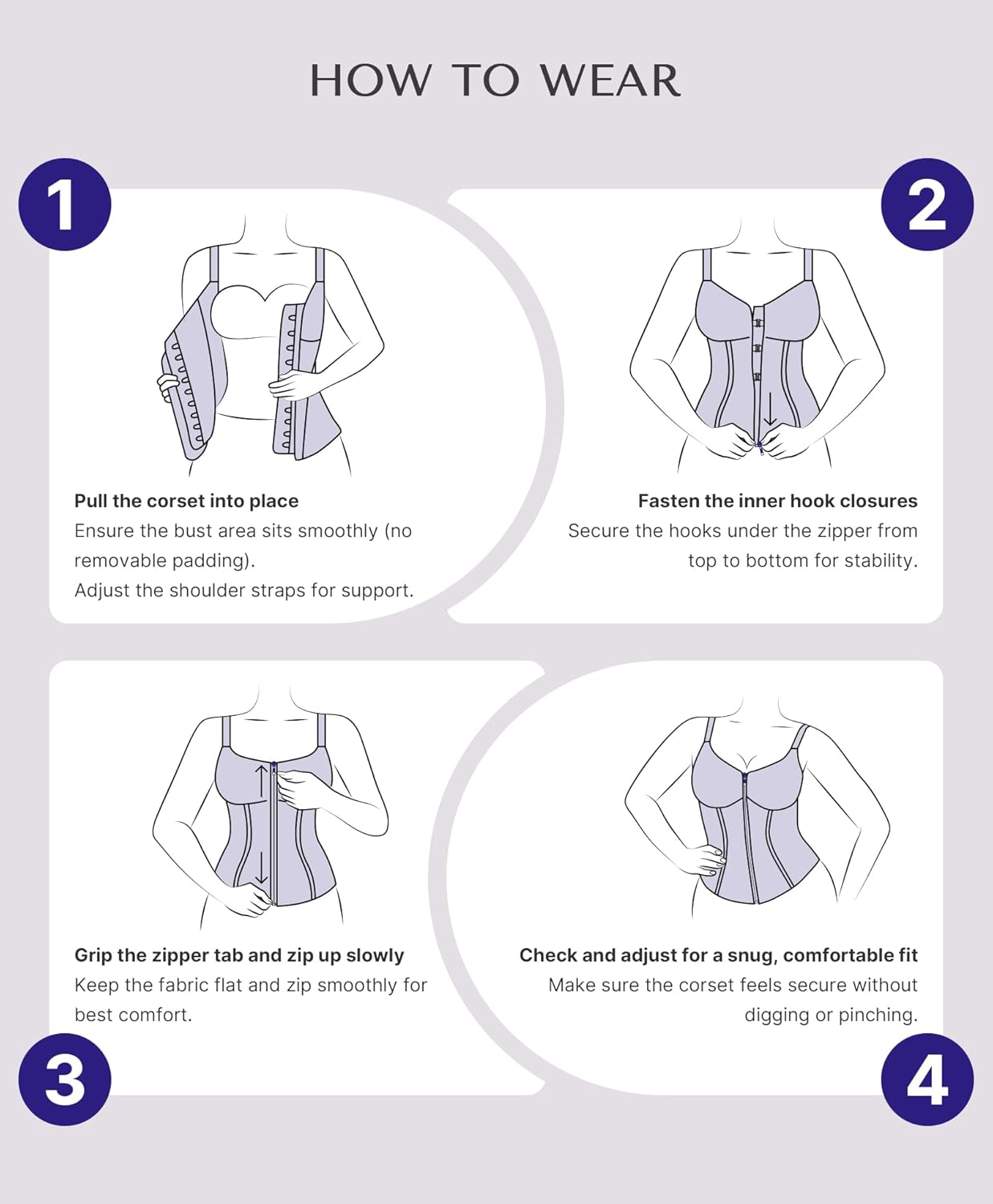 HOW TO WEAR

1

Pull the corset into place
Ensure the bust area sits smoothly (no removable padding).
Adjust the shoulder straps for support.

2

Fasten the inner hook closures
Secure the hooks under the zipper from top to bottom for stability.

Grip the zipper tab and zip up slowly
Keep the fabric flat and zip smoothly for best comfort.

3

Check and adjust for a snug, comfortable fit
Make sure the corset feels secure without digging or pinching.

4