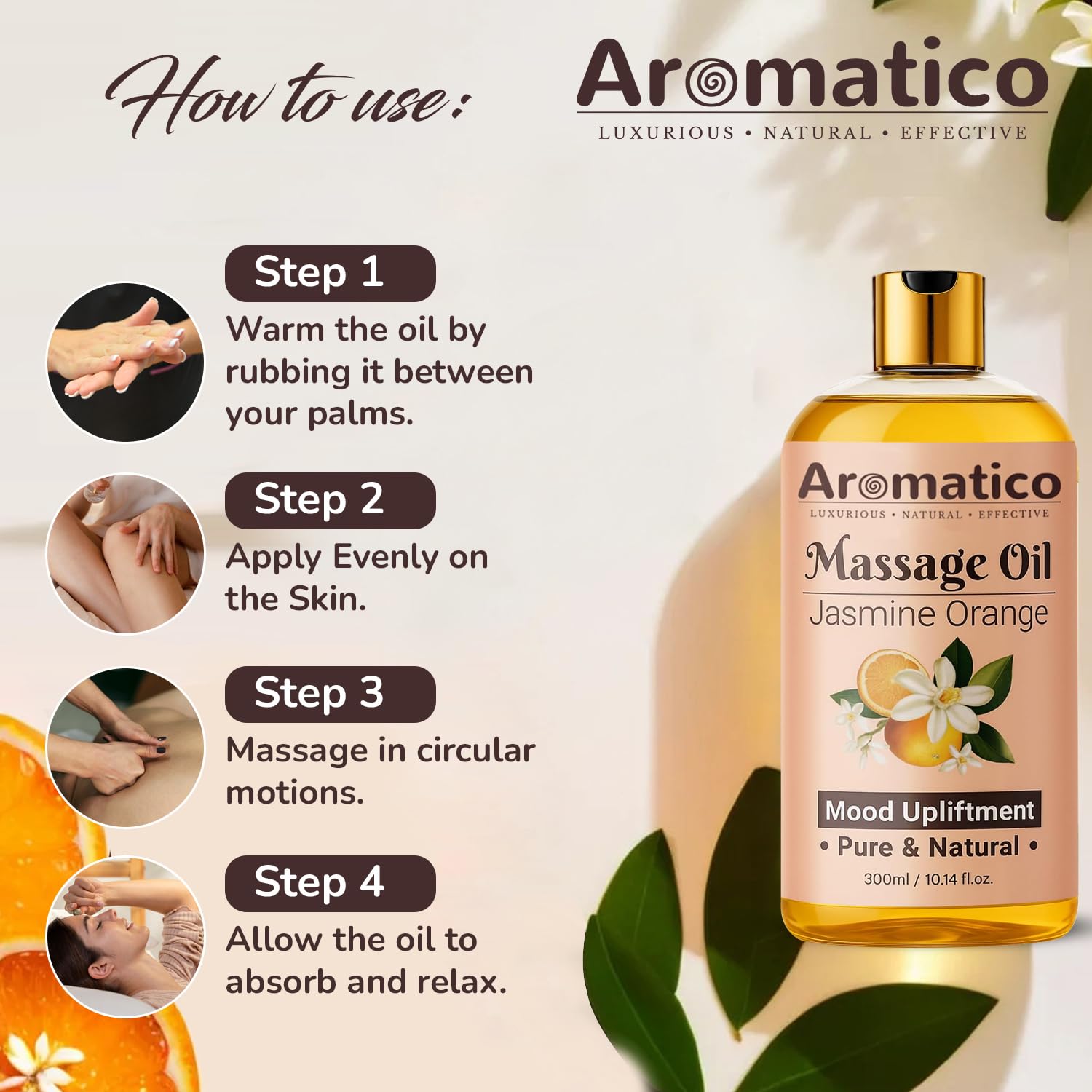 How to use:

Aromatico
LUXURIOUS • NATURAL • EFFECTIVE

Step 1
Warm the oil by rubbing it between your palms.

Step 2
Apply Evenly on the Skin.

Step 3
Massage in circular motions.

Step 4
Allow the oil to absorb and relax.

Aromatico
LUXURIOUS • NATURAL • EFFECTIVE
Massage Oil
Jasmine Orange
Mood Upliftment
• Pure & Natural •
300ml / 10.14 fl.oz.