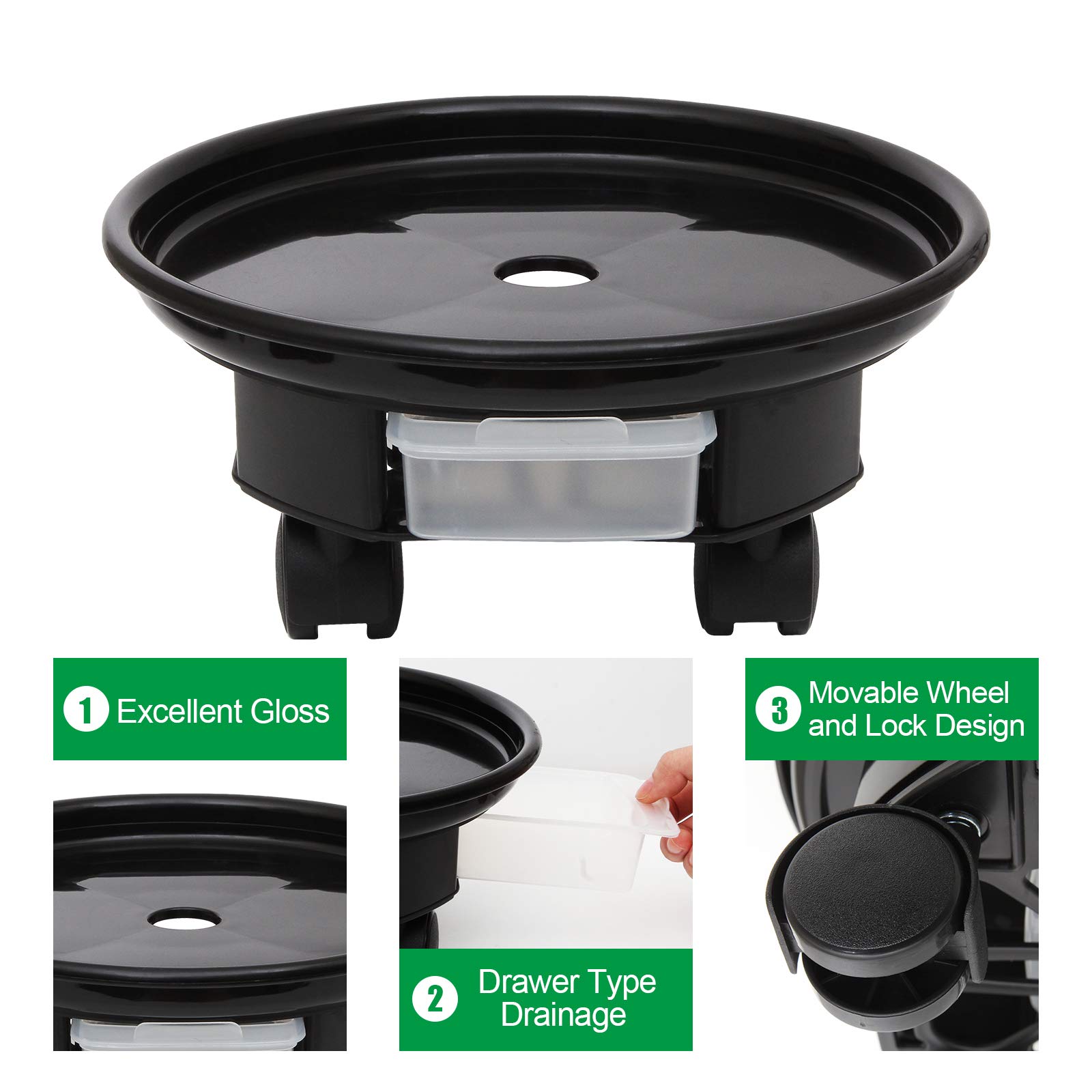 1 Excellent Gloss

2 Drawer Type Drainage

3 Movable Wheel and Lock Design