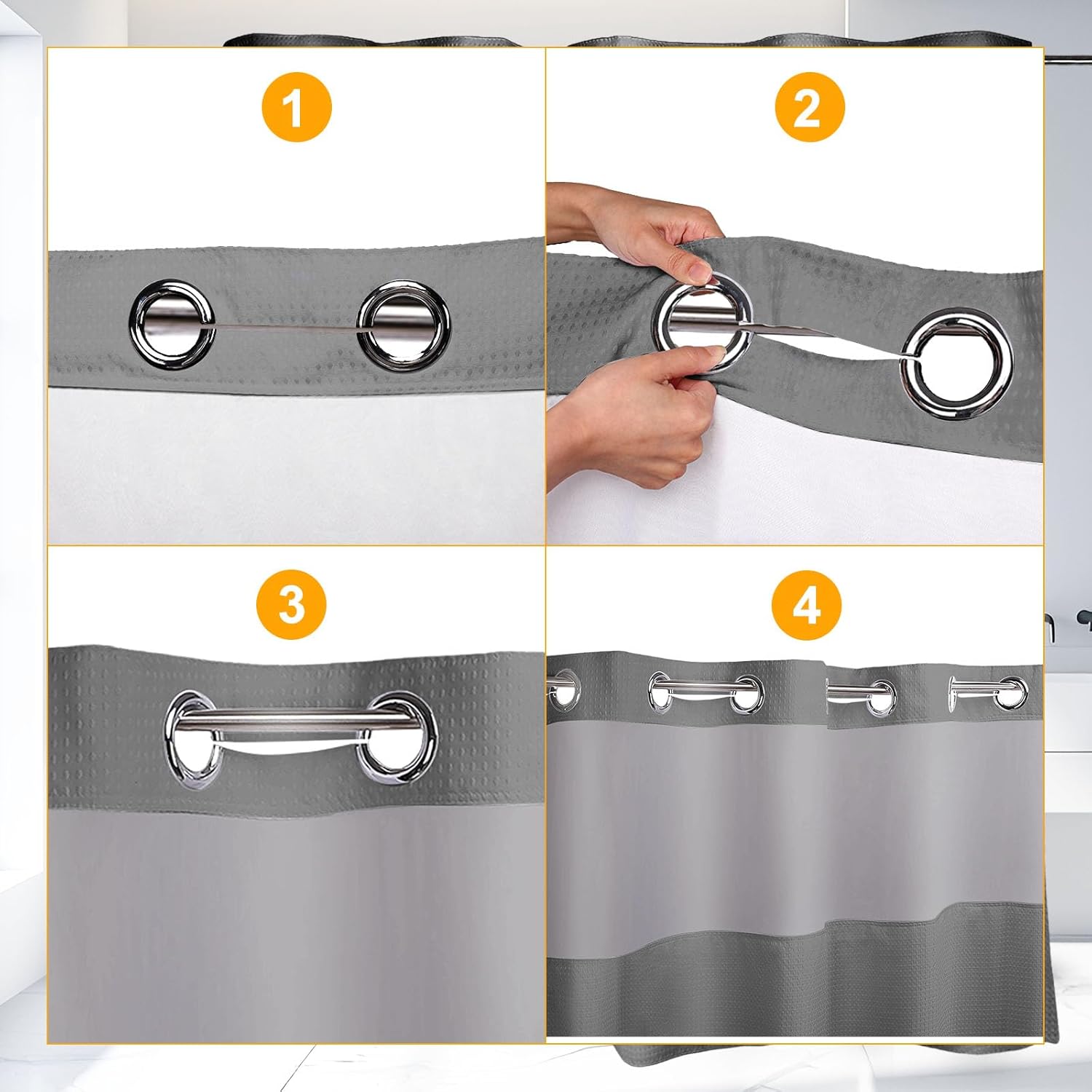 1

2

3

4