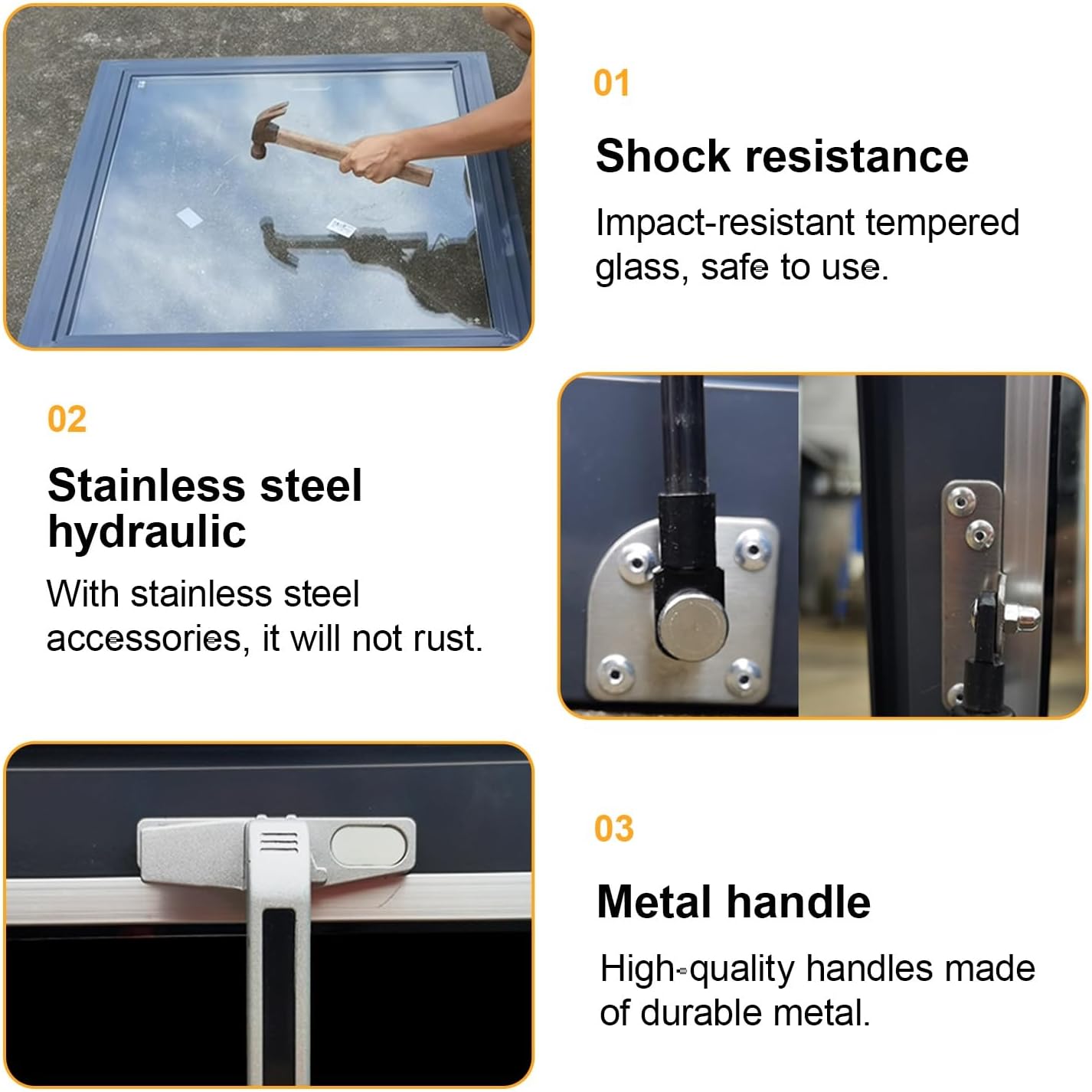 01

Shock resistance

Impact-resistant tempered glass, safe to use.

02

Stainless steel hydraulic

With stainless steel accessories, it will not rust.

03

Metal handle

High-quality handles made of durable metal.