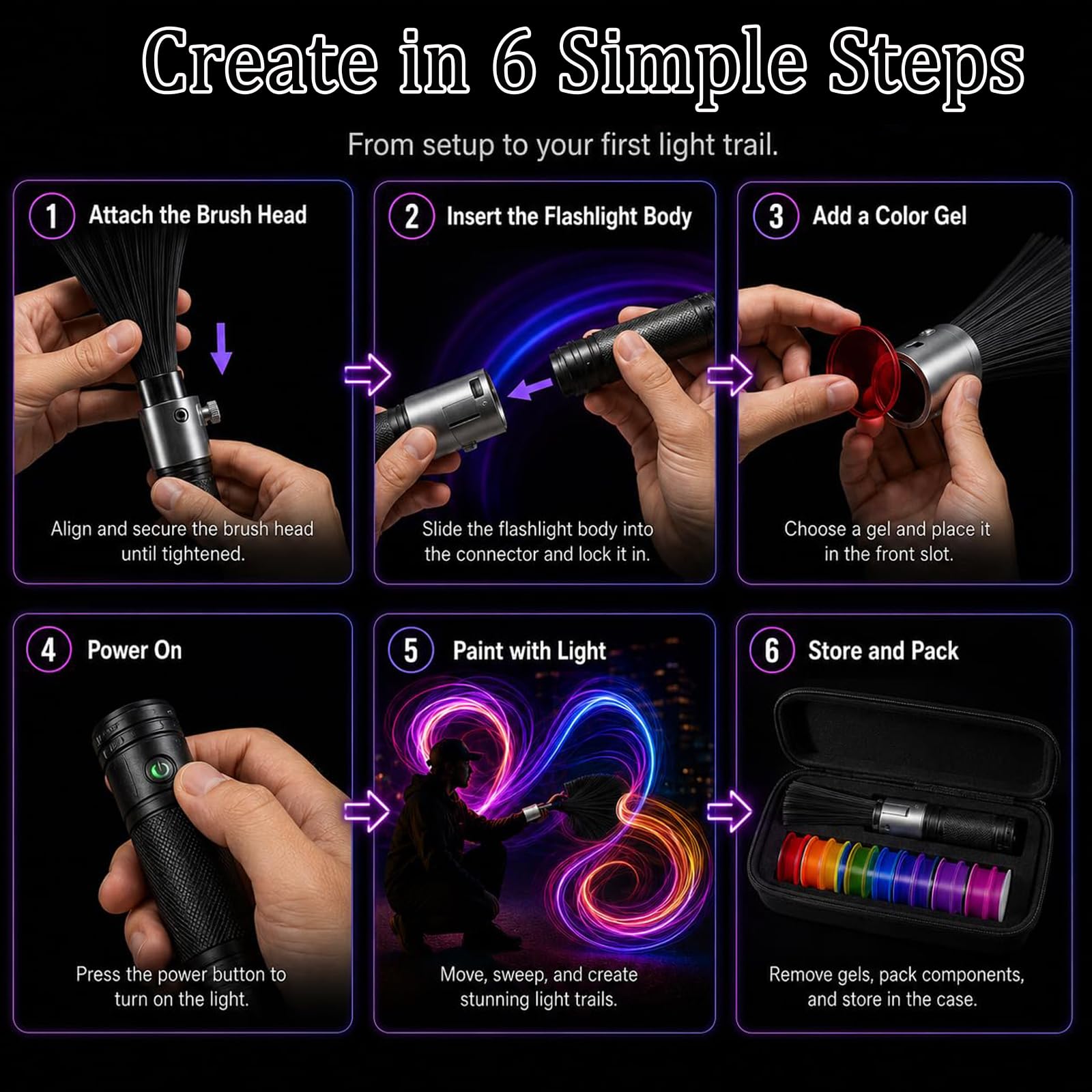 Create in 6 Simple Steps

From setup to your first light trail.

1 Attach the Brush Head

Align and secure the brush head until tightened.

2 Insert the Flashlight Body

Slide the flashlight body into the connector and lock it in.

3 Add a Color Gel

Choose a gel and place it in the front slot.

4 Power On

Press the power button to turn on the light.

5 Paint with Light

Move, sweep, and create stunning light trails.

6 Store and Pack

Remove gels, pack components, and store in the case.