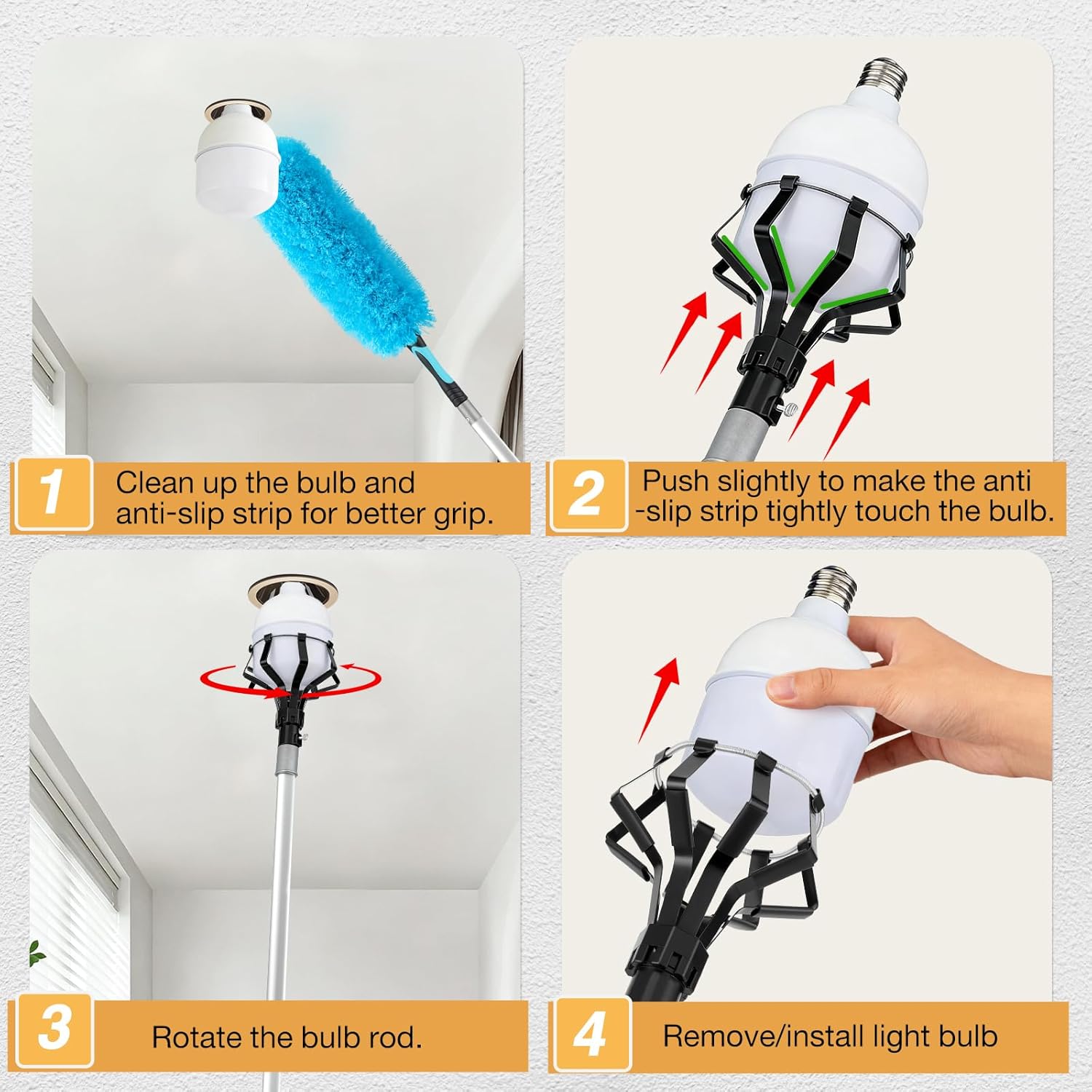 1 Clean up the bulb and anti-slip strip for better grip.

2 Push slightly to make the anti -slip strip tightly touch the bulb.

3 Rotate the bulb rod.

4 Remove/install light bulb