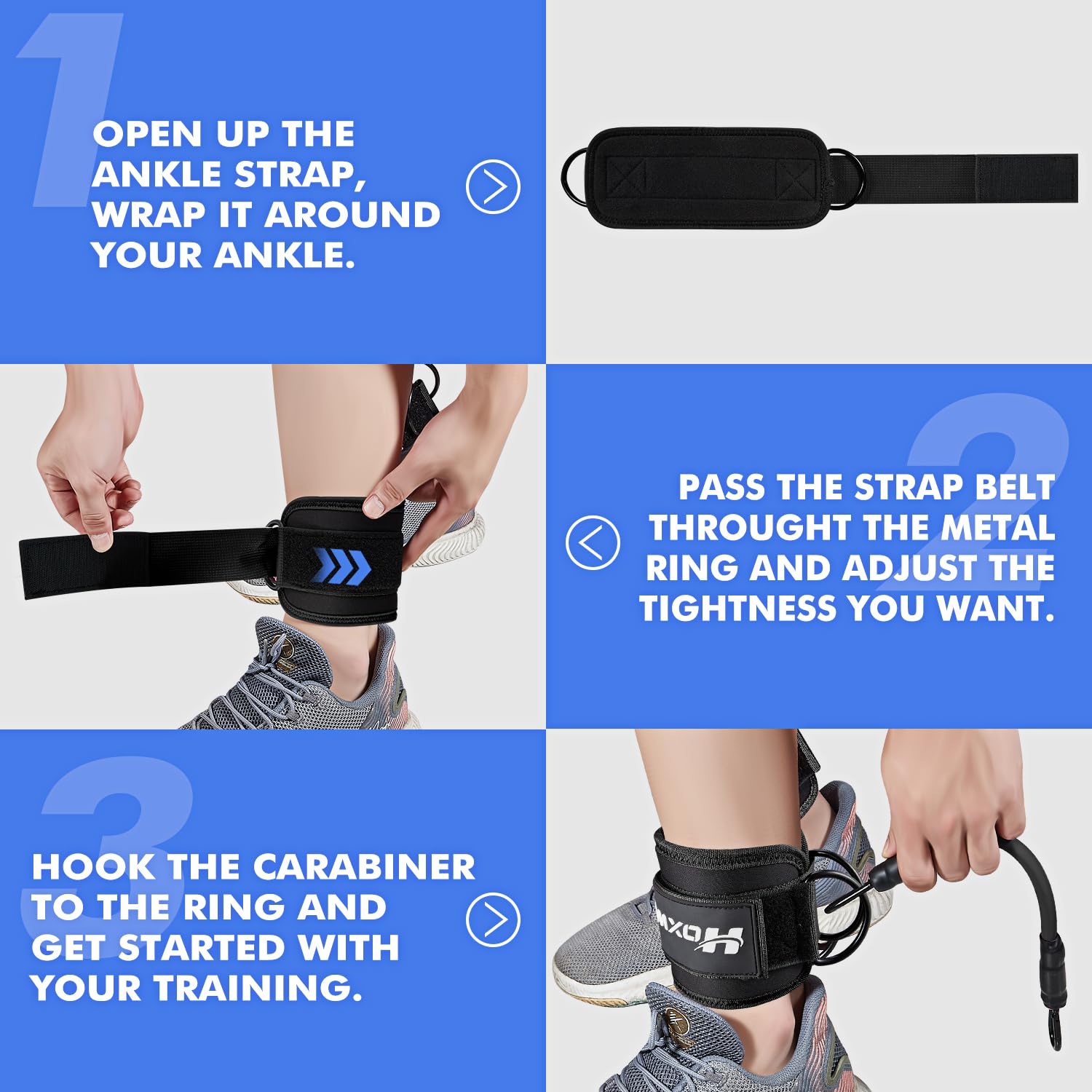 1

OPEN UP THE ANKLE STRAP, WRAP IT AROUND YOUR ANKLE.

2

PASS THE STRAP BELT THROUGHT THE METAL RING AND ADJUST THE TIGHTNESS YOU WANT.

3

HOOK THE CARABINER TO THE RING AND GET STARTED WITH YOUR TRAINING.

HOXM