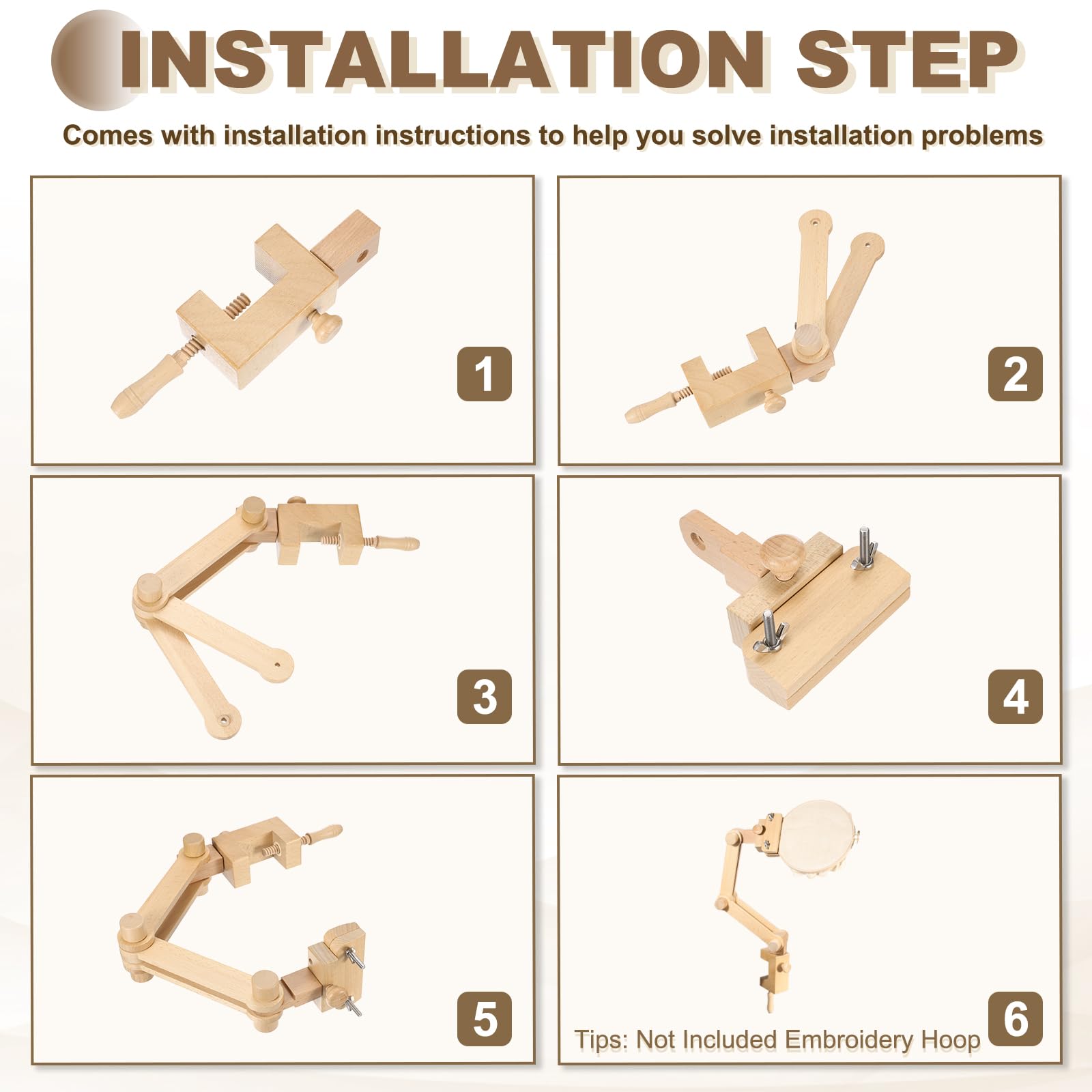 INSTALLATION STEP

Comes with installation instructions to help you solve installation problems

1

2

3

4

5

Tips: Not Included Embroidery Hoop

6