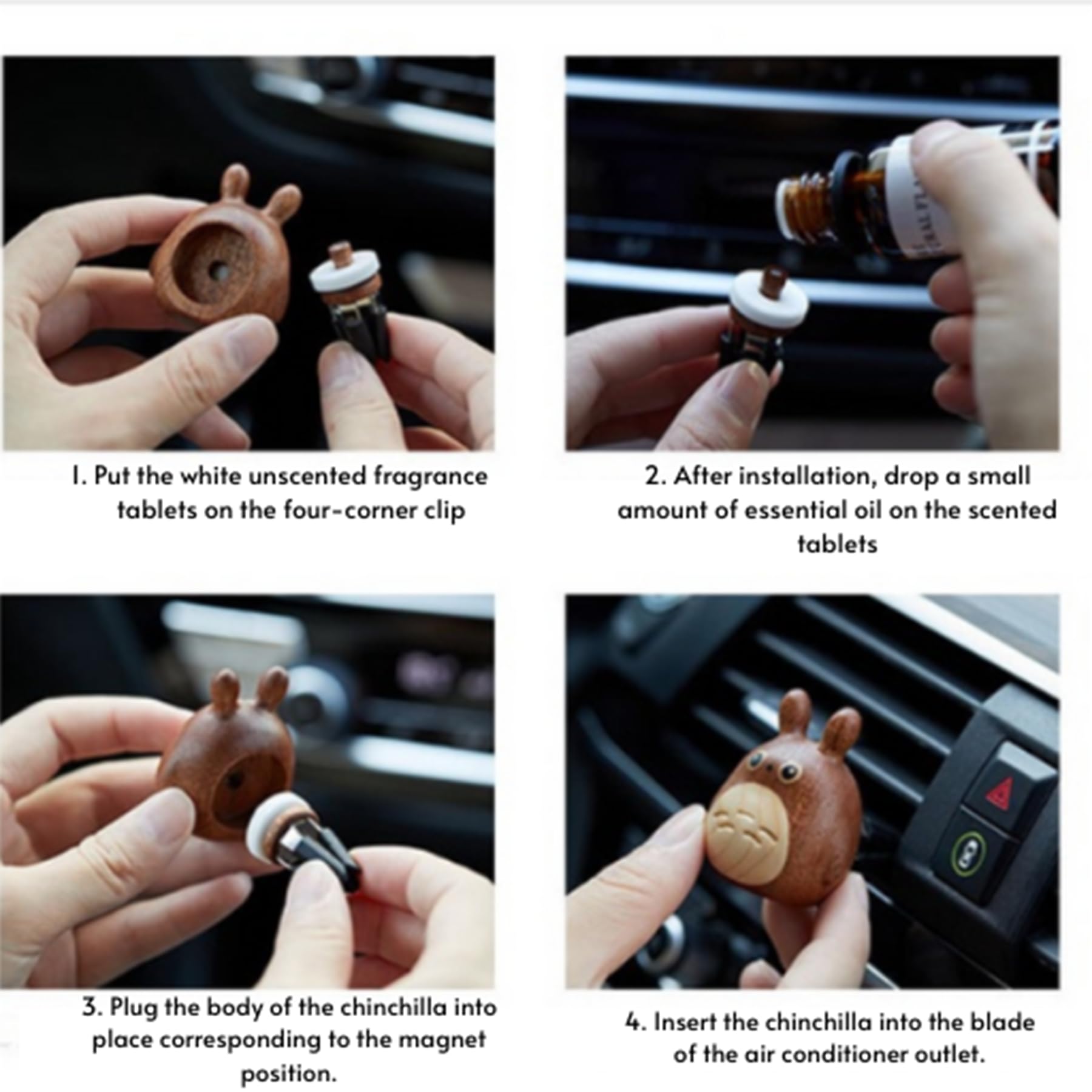 1. Put the white unscented fragrance tablets on the four-corner clip

2. After installation, drop a small amount of essential oil on the scented tablets

3. Plug the body of the chinchilla into place corresponding to the magnet position.

4. Insert the chinchilla into the blade of the air conditioner outlet.