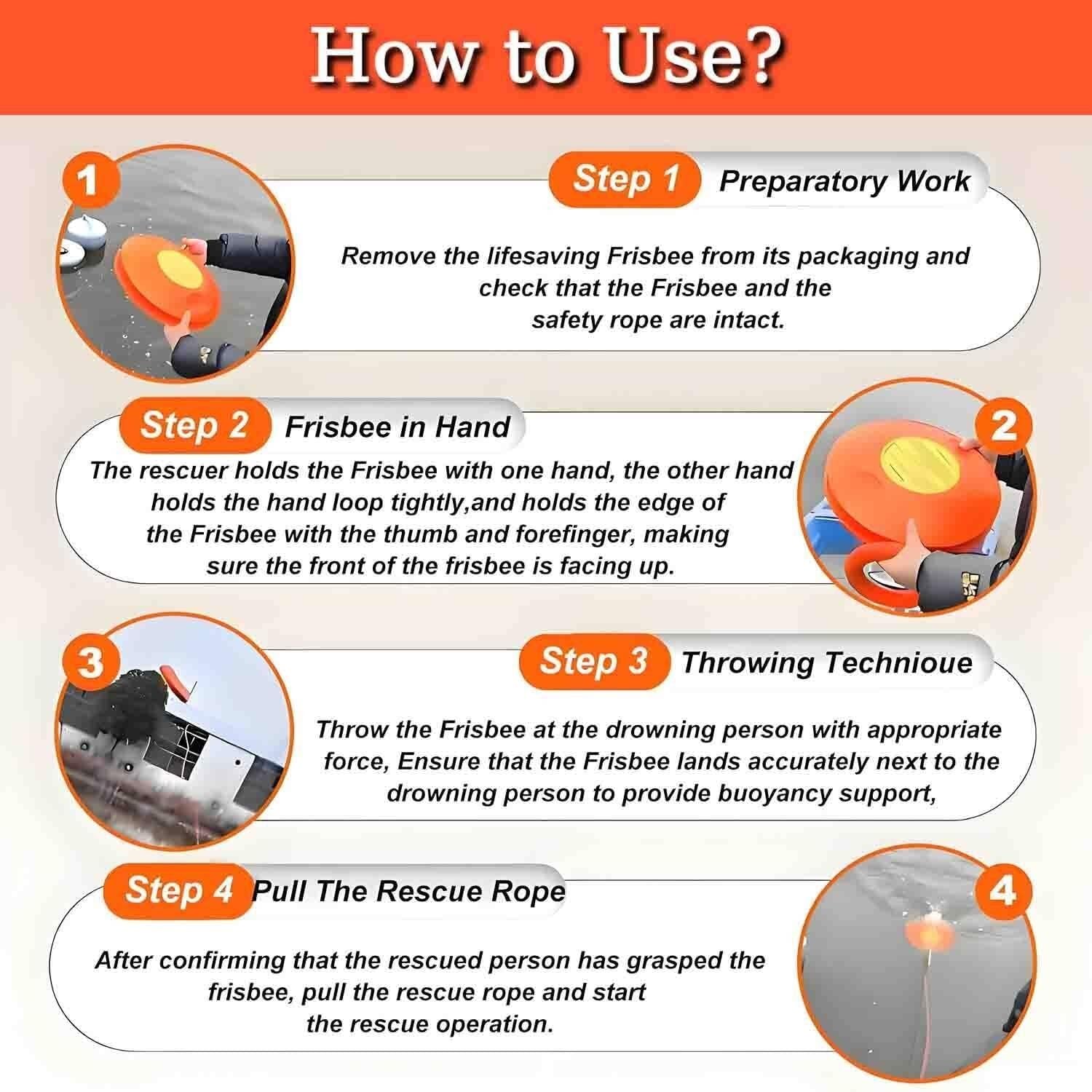 How to Use?

1

Step 1 Preparatory Work

Remove the lifesaving Frisbee from its packaging and check that the Frisbee and the safety rope are intact.

Step 2 Frisbee in Hand

2

The rescuer holds the Frisbee with one hand, the other hand holds the hand loop tightly,and holds the edge of the Frisbee with the thumb and forefinger, making sure the front of the frisbee is facing up.

3

Step 3 Throwing Technioue

Throw the Frisbee at the drowning person with appropriate force, Ensure that the Frisbee lands accurately next to the drowning person to provide buoyancy support,

Step 4 Pull The Rescue Rope

4

After confirming that the rescued person has grasped the frisbee, pull the rescue rope and start the rescue operation.