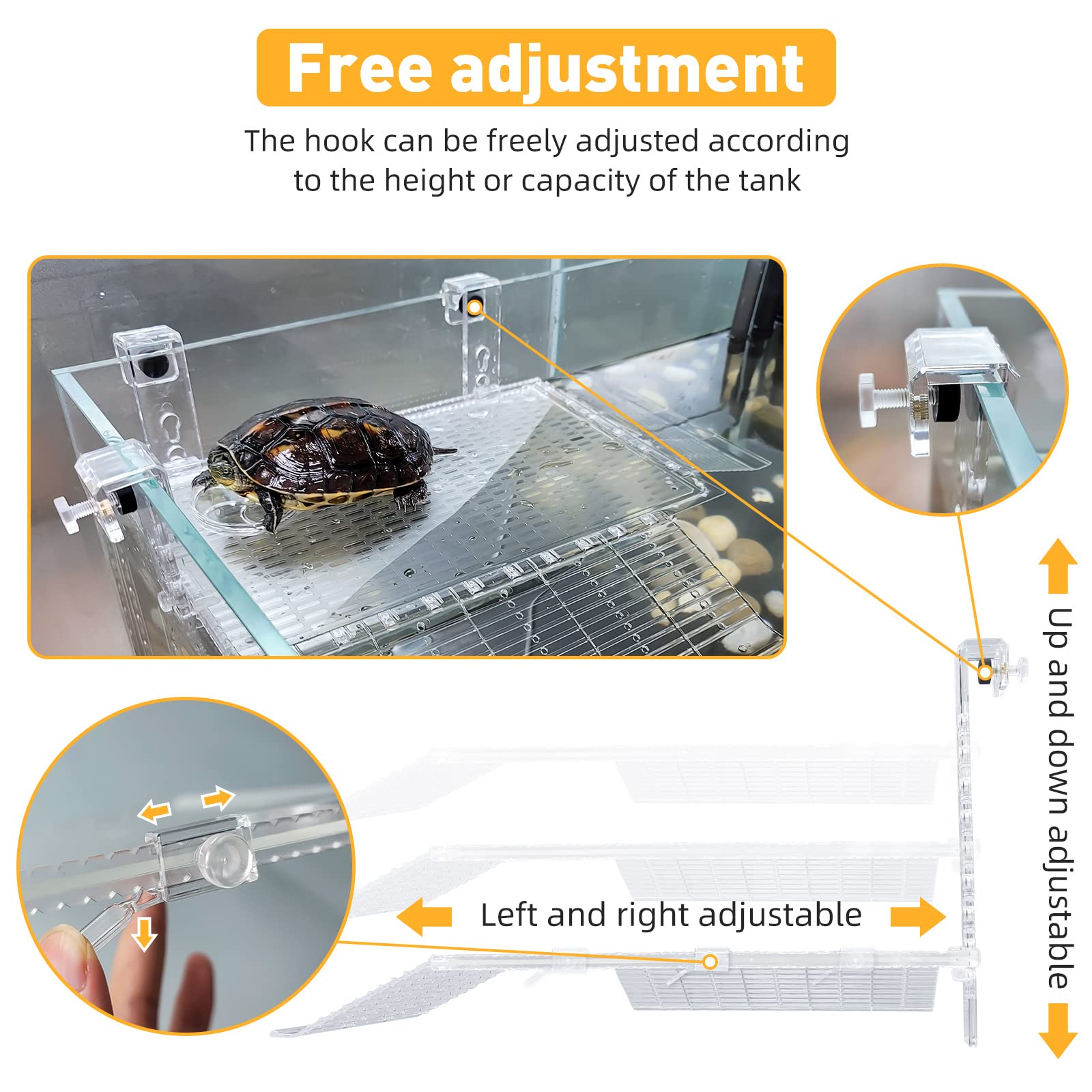 Free adjustment

The hook can be freely adjusted according to the height or capacity of the tank

Up and down adjustable

Left and right adjustable