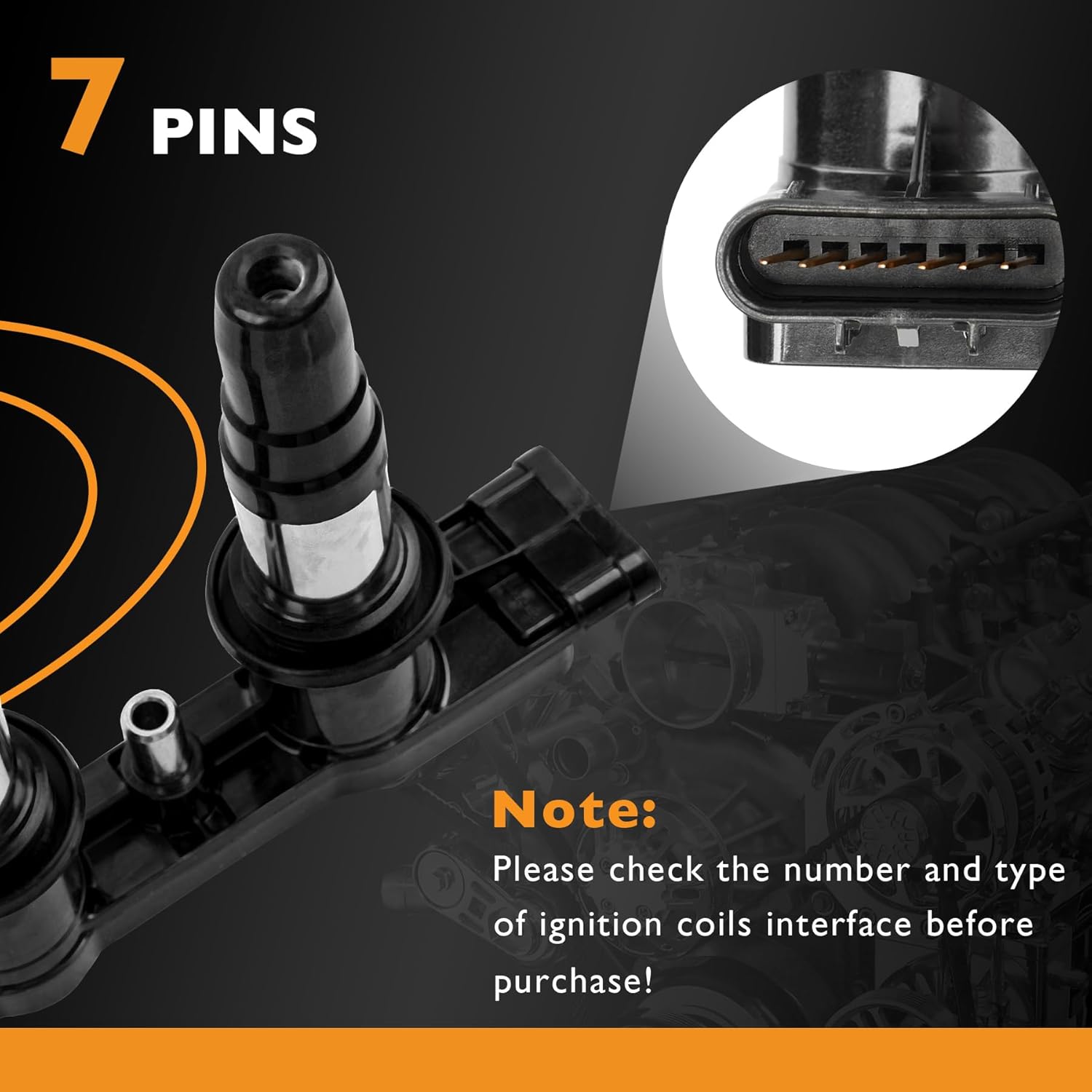 7 PINS

Note:
Please check the number and type of ignition coils interface before purchase!