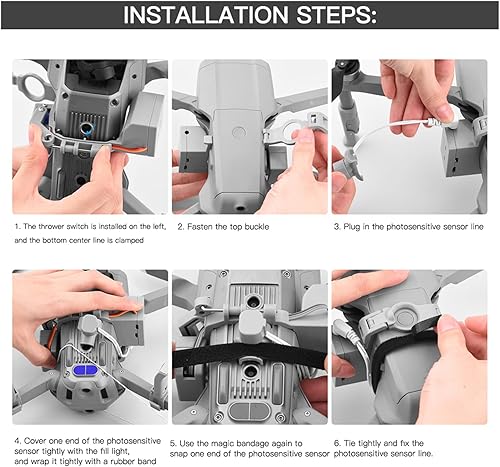 INSTALLATION STEPS:

1. The thrower switch is installed on the left, and the bottom center line is clamped

2. Fasten the top buckle

3. Plug in the photosensitive sensor line

4. Cover one end of the photosensitive sensor tightly with the fill light, and wrap it tightly with a rubber band

5. Use the magic bandage again to snap one end of the photosensitive sensor

6. Tie tightly and fix the photosensitive sensor line.