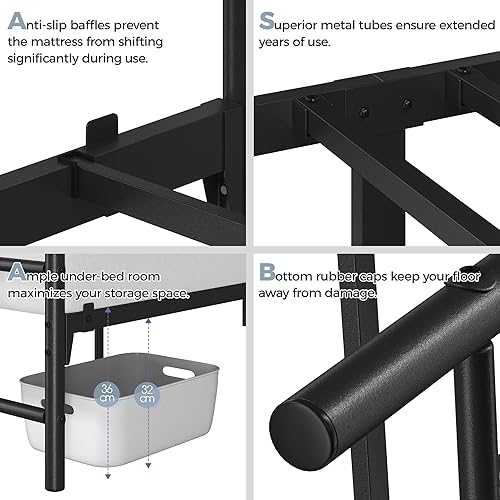 Anti-slip baffles prevent the mattress from shifting significantly during use.

Superior metal tubes ensure extended years of use.

Ample under-bed room maximizes your storage space.

36 cm

32 cm

Bottom rubber caps keep your floor away from damage.