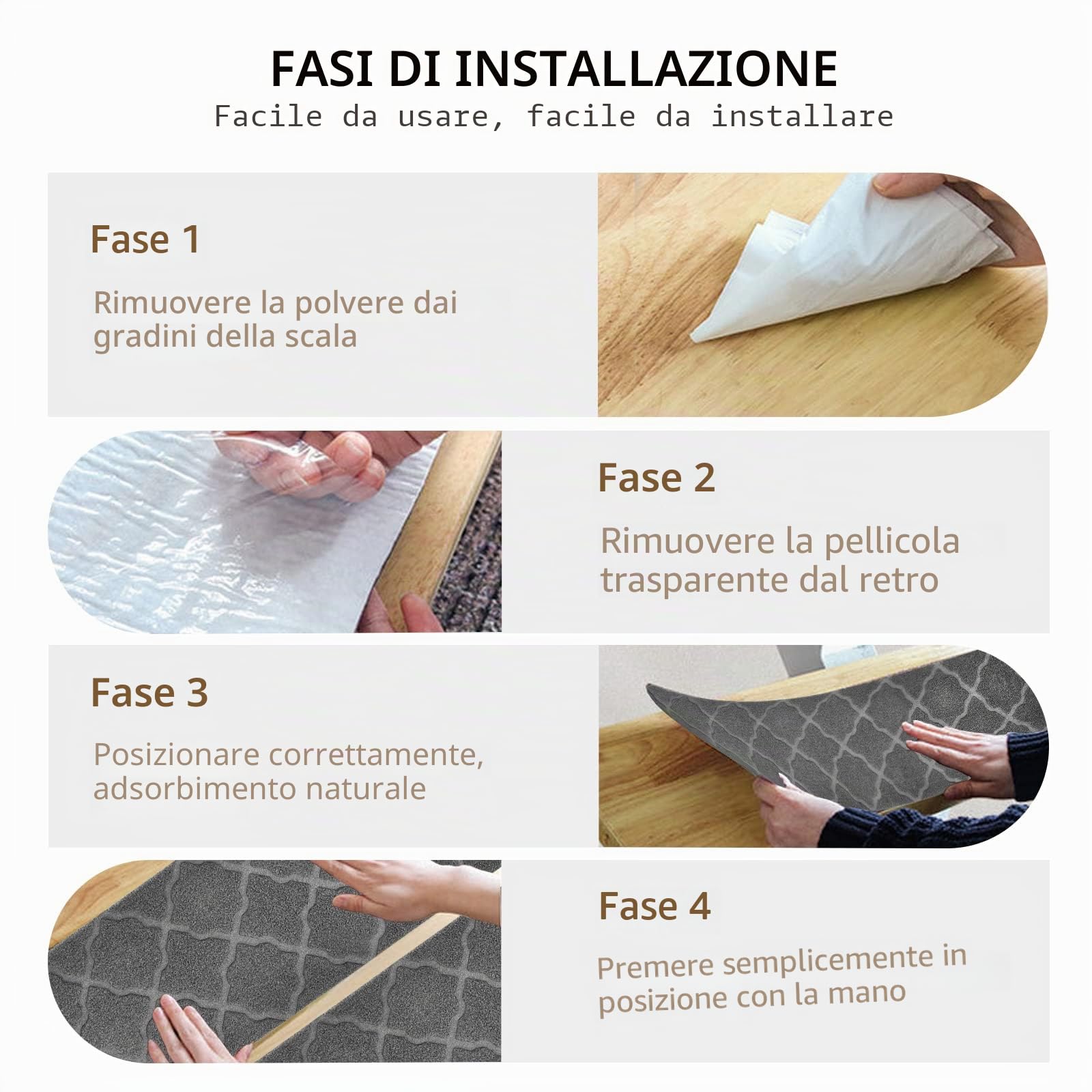 FASI DI INSTALLAZIONE
Facile da usare, facile da installare

Fase 1

Rimuovere la polvere dai gradini della scala

Fase 2

Rimuovere la pellicola trasparente dal retro

Fase 3

Posizionare correttamente, adsorbimento naturale

Fase 4

Premere semplicemente in posizione con la mano