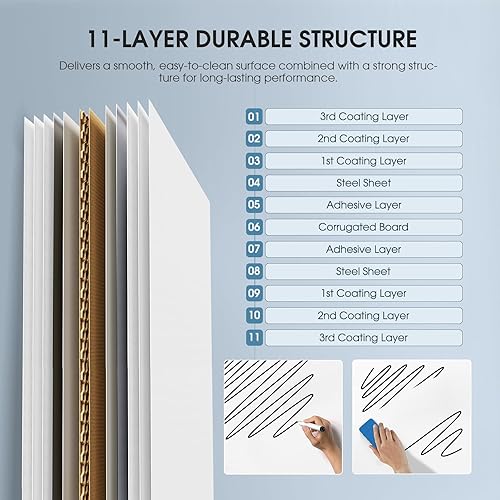 11-LAYER DURABLE STRUCTURE

Delivers a smooth, easy-to-clean surface combined with a strong structure for long-lasting performance.

01 3rd Coating Layer
02 2nd Coating Layer
03 1st Coating Layer
04 Steel Sheet
05 Adhesive Layer
06 Corrugated Board
07 Adhesive Layer
08 Steel Sheet
09 1st Coating Layer
10 2nd Coating Layer
11 3rd Coating Layer