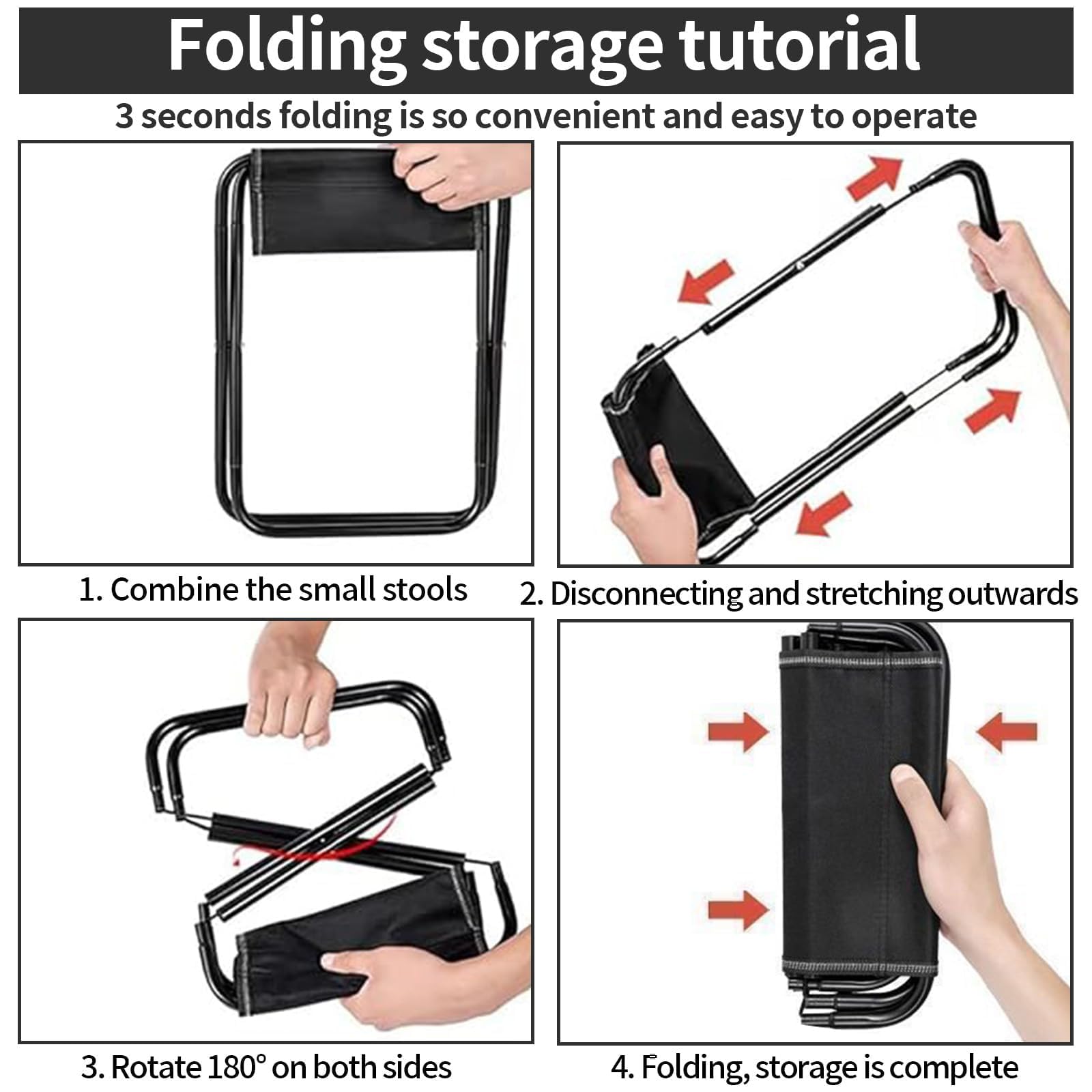 Folding storage tutorial

3 seconds folding is so convenient and easy to operate

1. Combine the small stools

2. Disconnecting and stretching outwards

3. Rotate 180° on both sides

4. Folding, storage is complete