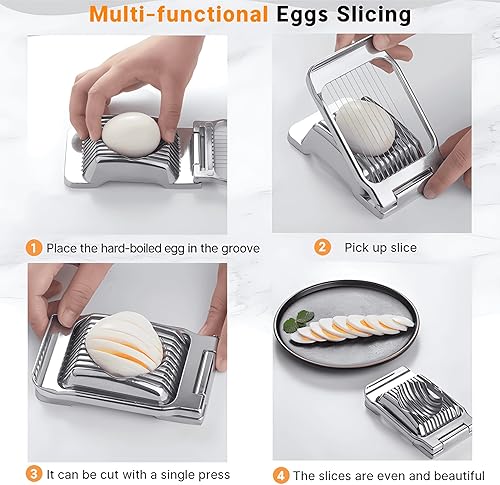 Multi-functional Eggs Slicing

1 Place the hard-boiled egg in the groove

2 Pick up slice

3 It can be cut with a single press

4 The slices are even and beautiful