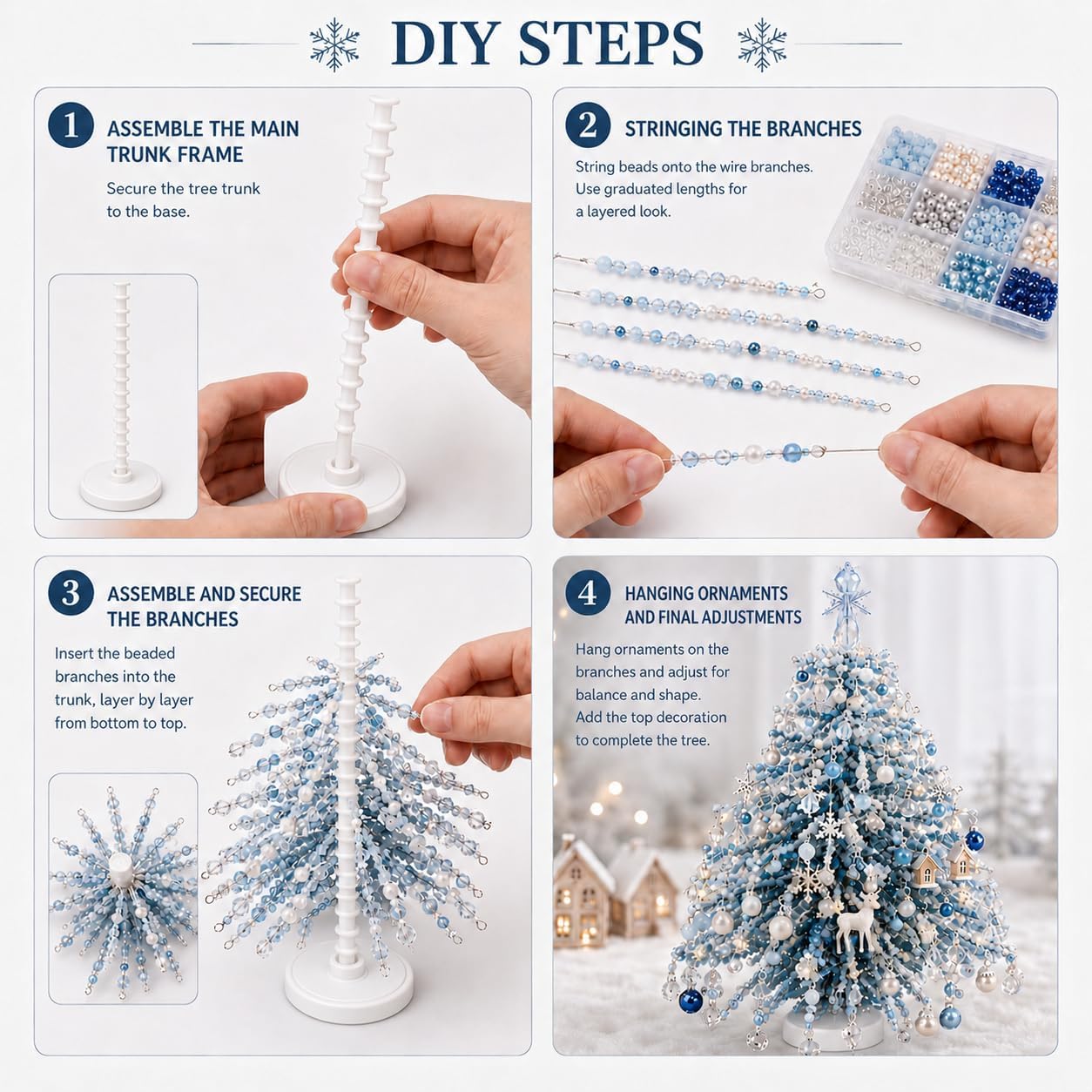 DIY STEPS

1 ASSEMBLE THE MAIN TRUNK FRAME

Secure the tree trunk to the base.

2 STRINGING THE BRANCHES

String beads onto the wire branches. Use graduated lengths for a layered look.

3 ASSEMBLE AND SECURE THE BRANCHES

Insert the beaded branches into the trunk, layer by layer from bottom to top.

4 HANGING ORNAMENTS AND FINAL ADJUSTMENTS

Hang ornaments on the branches and adjust for balance and shape. Add the top decoration to complete the tree.