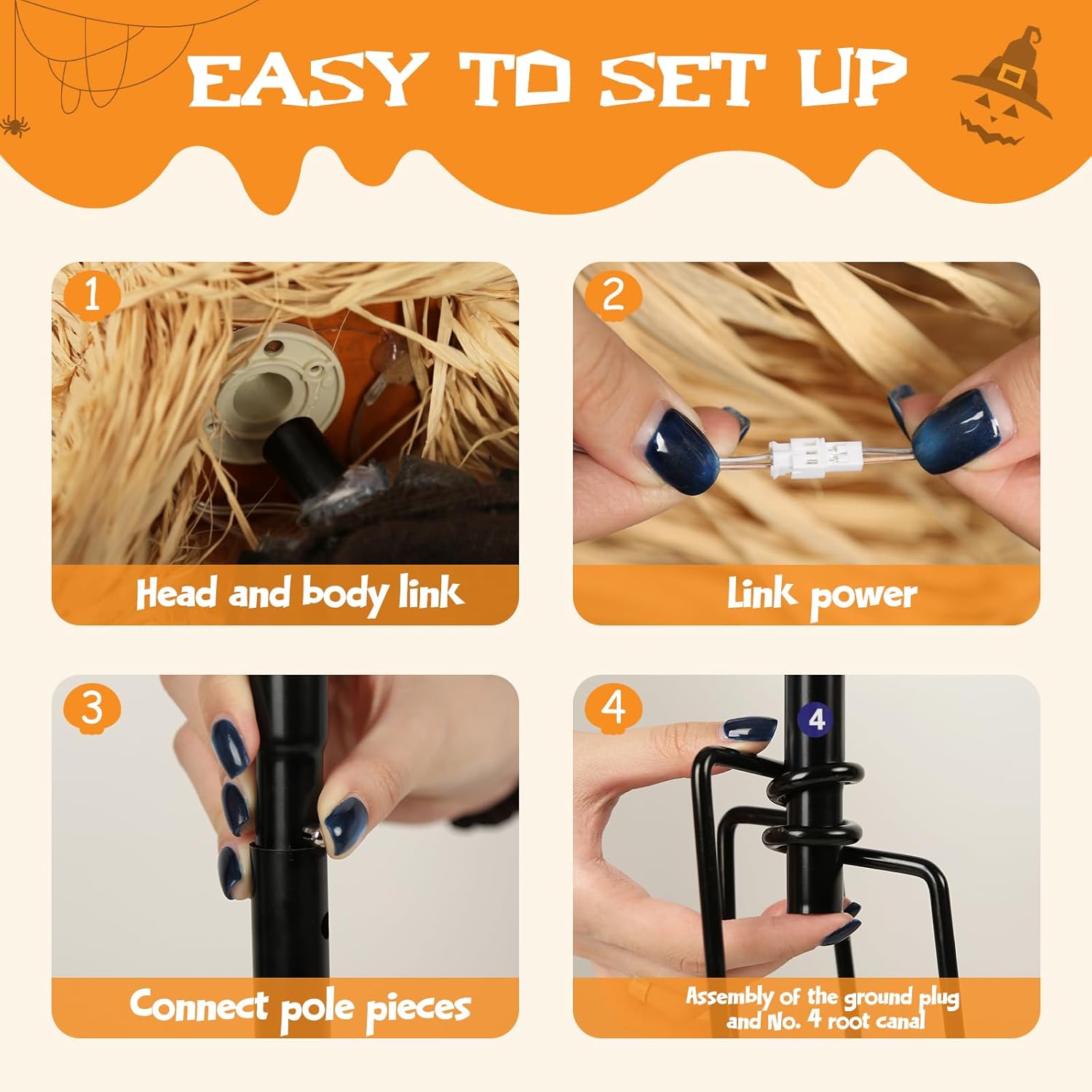 EASY TO SET UP

1

Head and body link

2

Link power

3

Connect pole pieces

4

4

Assembly of the ground plug and No. 4 root canal