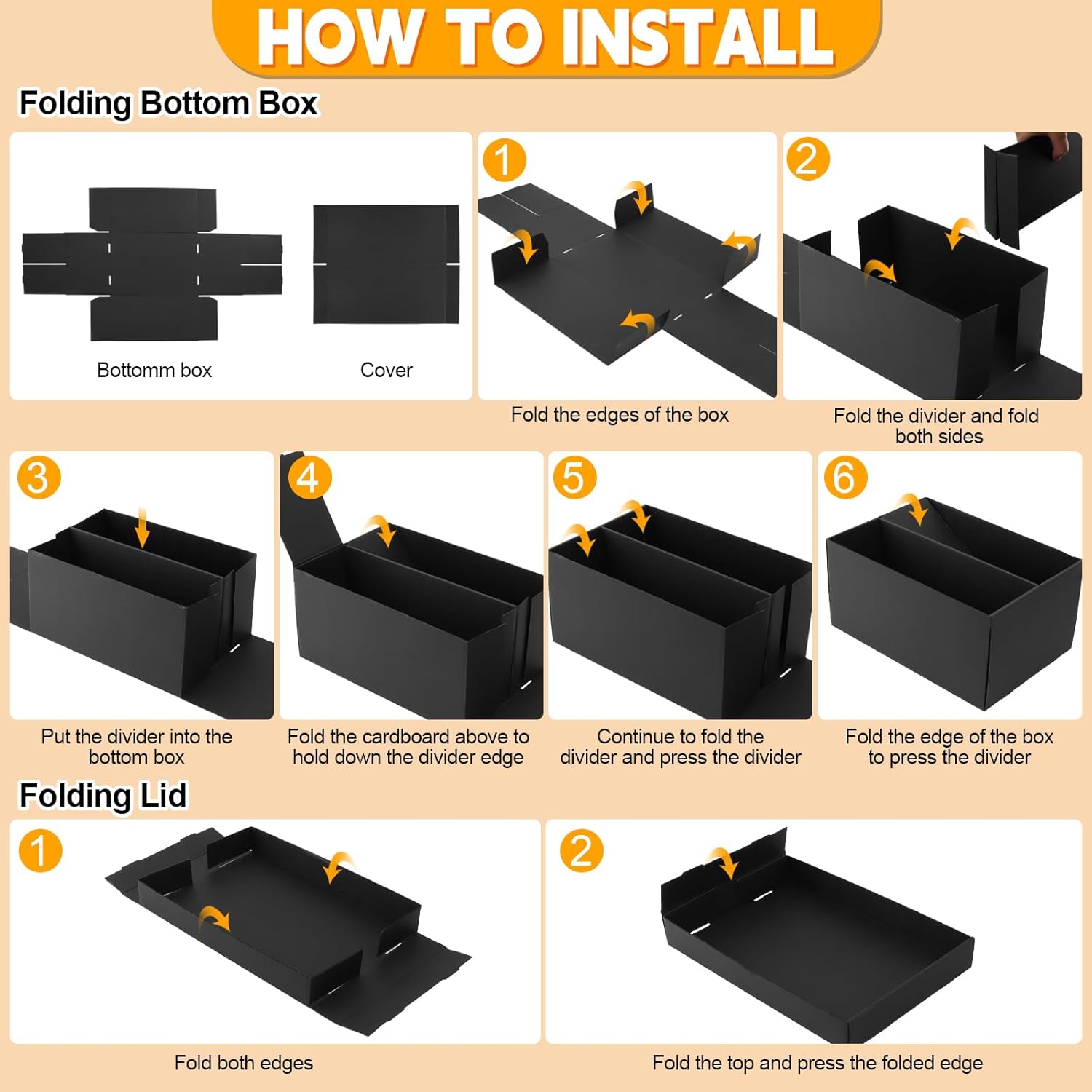 HOW TO INSTALL

Folding Bottom Box

Bottomm box

Cover

1

Fold the edges of the box

2

Fold the divider and fold both sides

3

Put the divider into the bottom box

4

Fold the cardboard above to hold down the divider edge

5

Continue to fold the divider and press the divider

6

Fold the edge of the box to press the divider

Folding Lid

1

Fold both edges

2

Fold the top and press the folded edge