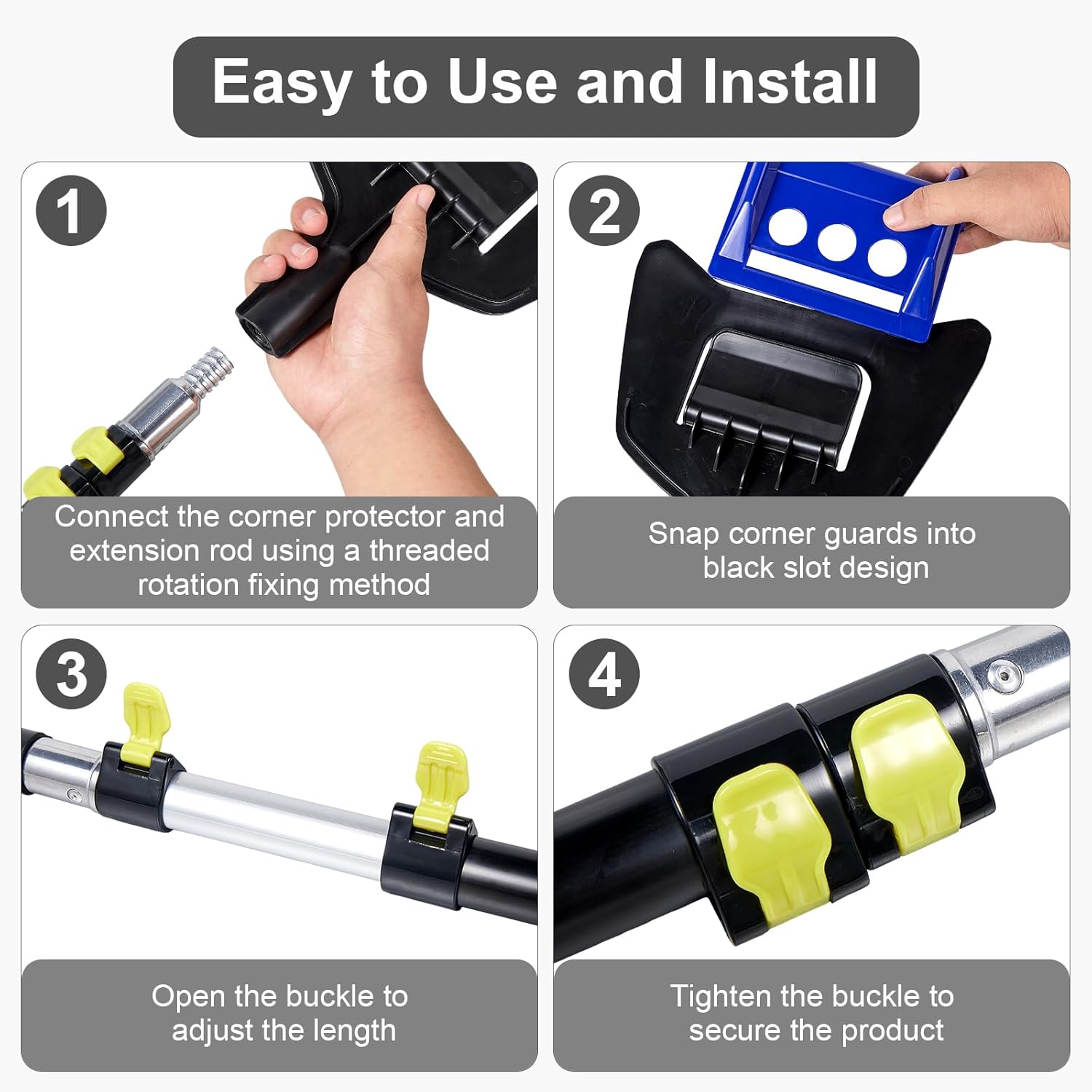 Easy to Use and Install

1

Connect the corner protector and extension rod using a threaded rotation fixing method

2

Snap corner guards into black slot design

3

Open the buckle to adjust the length

4

Tighten the buckle to secure the product