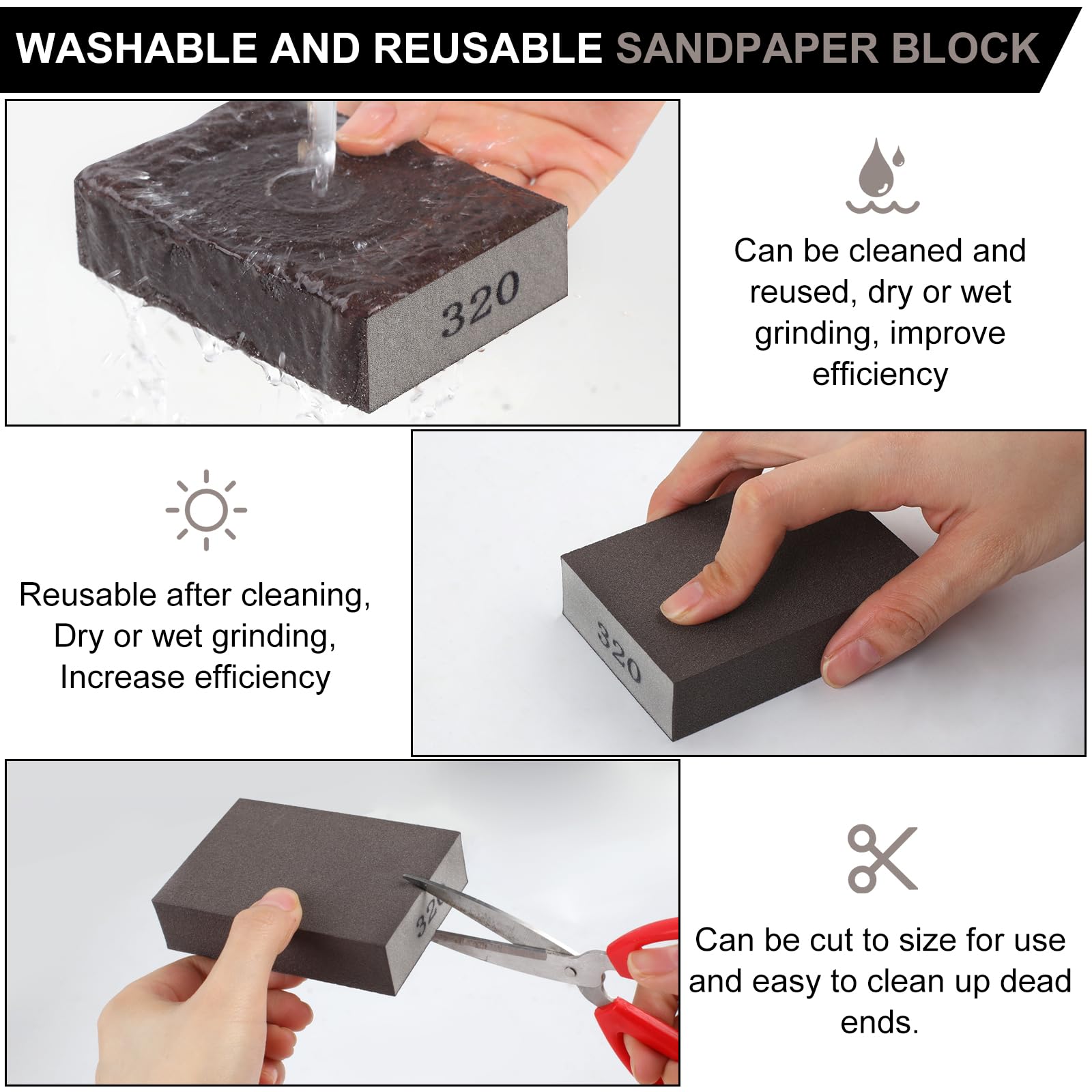 WASHABLE AND REUSABLE SANDPAPER BLOCK

320

Can be cleaned and reused, dry or wet grinding, improve efficiency

Reusable after cleaning, Dry or wet grinding, Increase efficiency

320

32

Can be cut to size for use and easy to clean up dead ends.