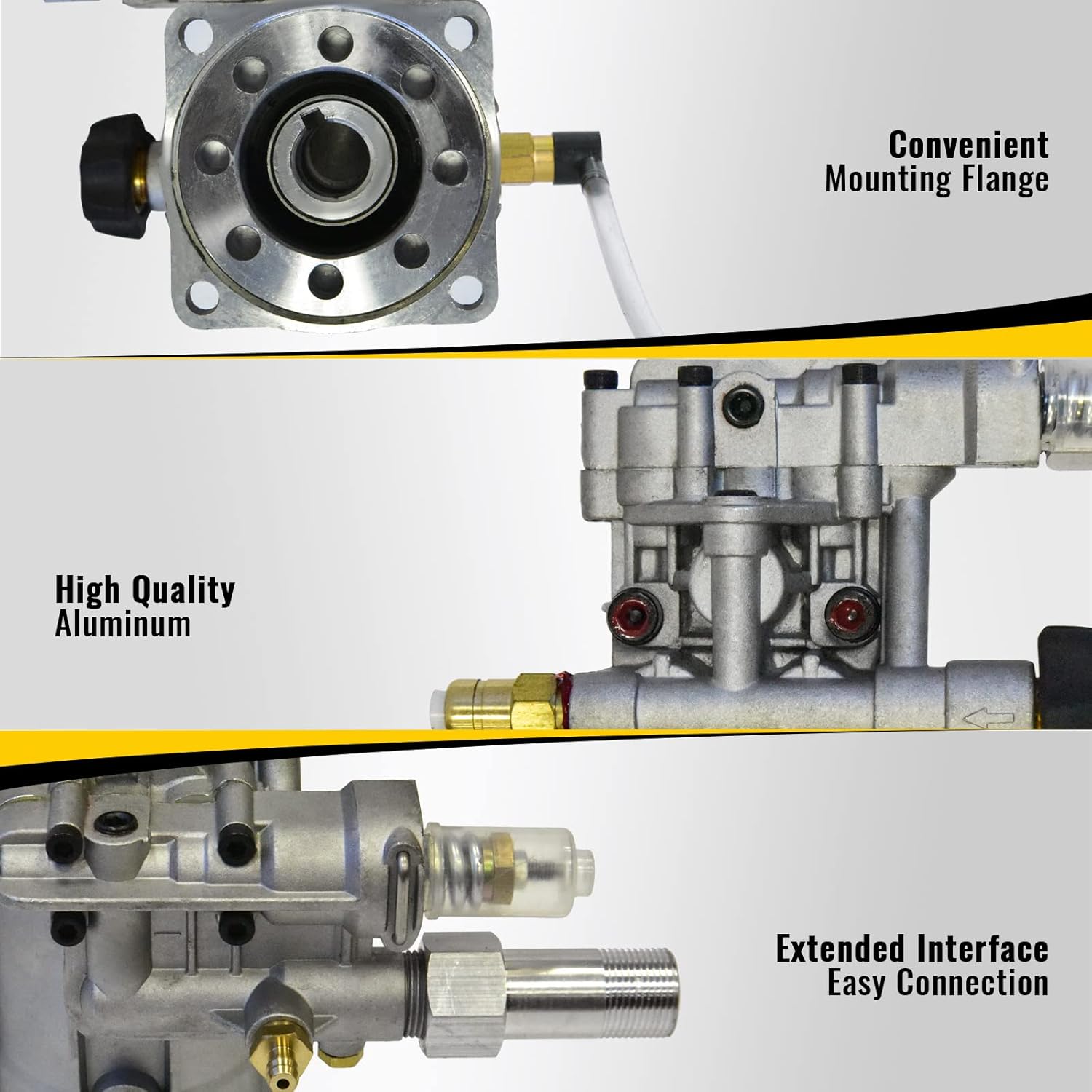 Convenient
Mounting Flange

High Quality
Aluminum

Extended Interface
Easy Connection