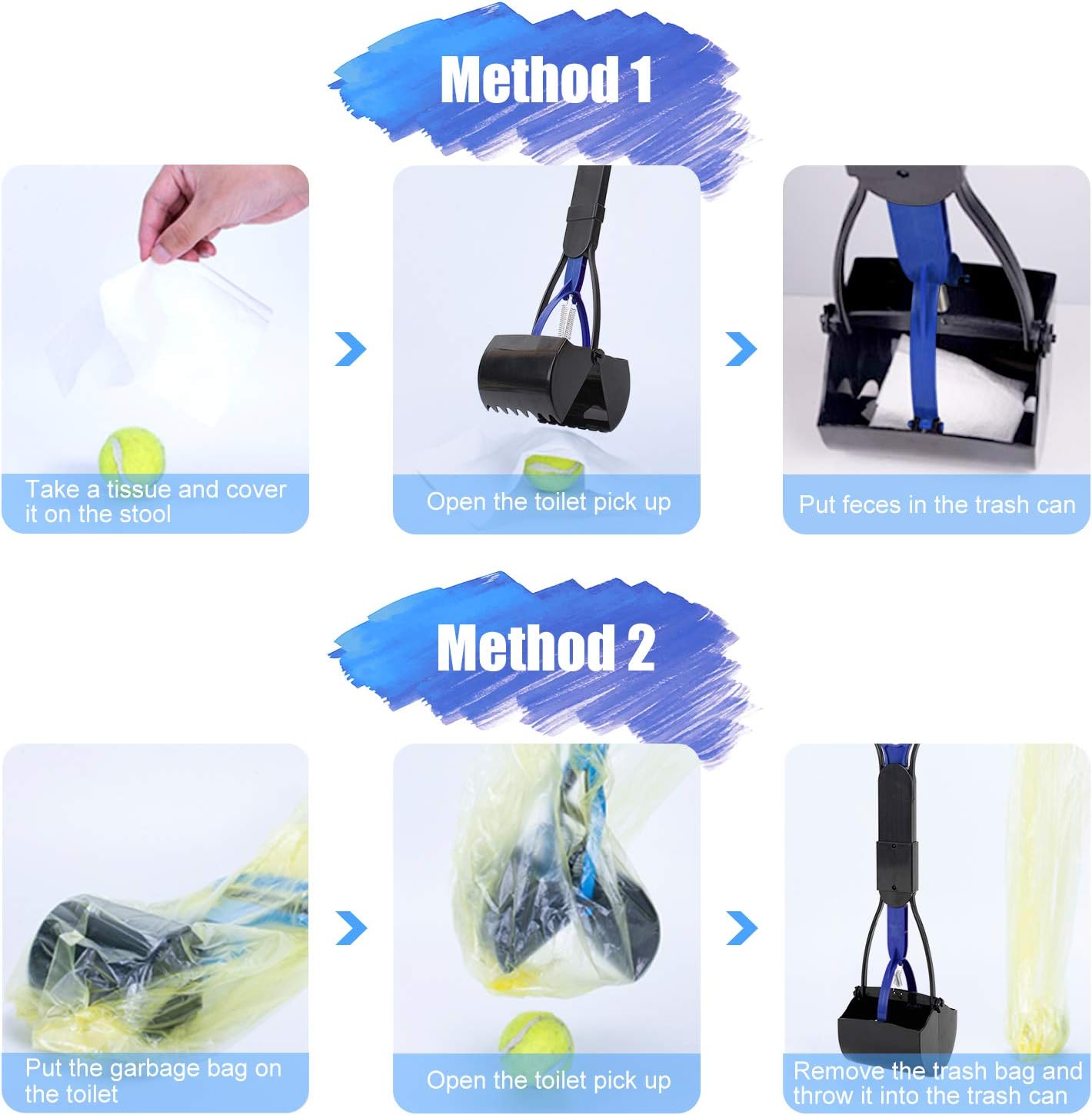 Method 1

Take a tissue and cover it on the stool

Open the toilet pick up

Put feces in the trash can

Method 2

Put the garbage bag on the toilet

Open the toilet pick up

Remove the trash bag and throw it into the trash can