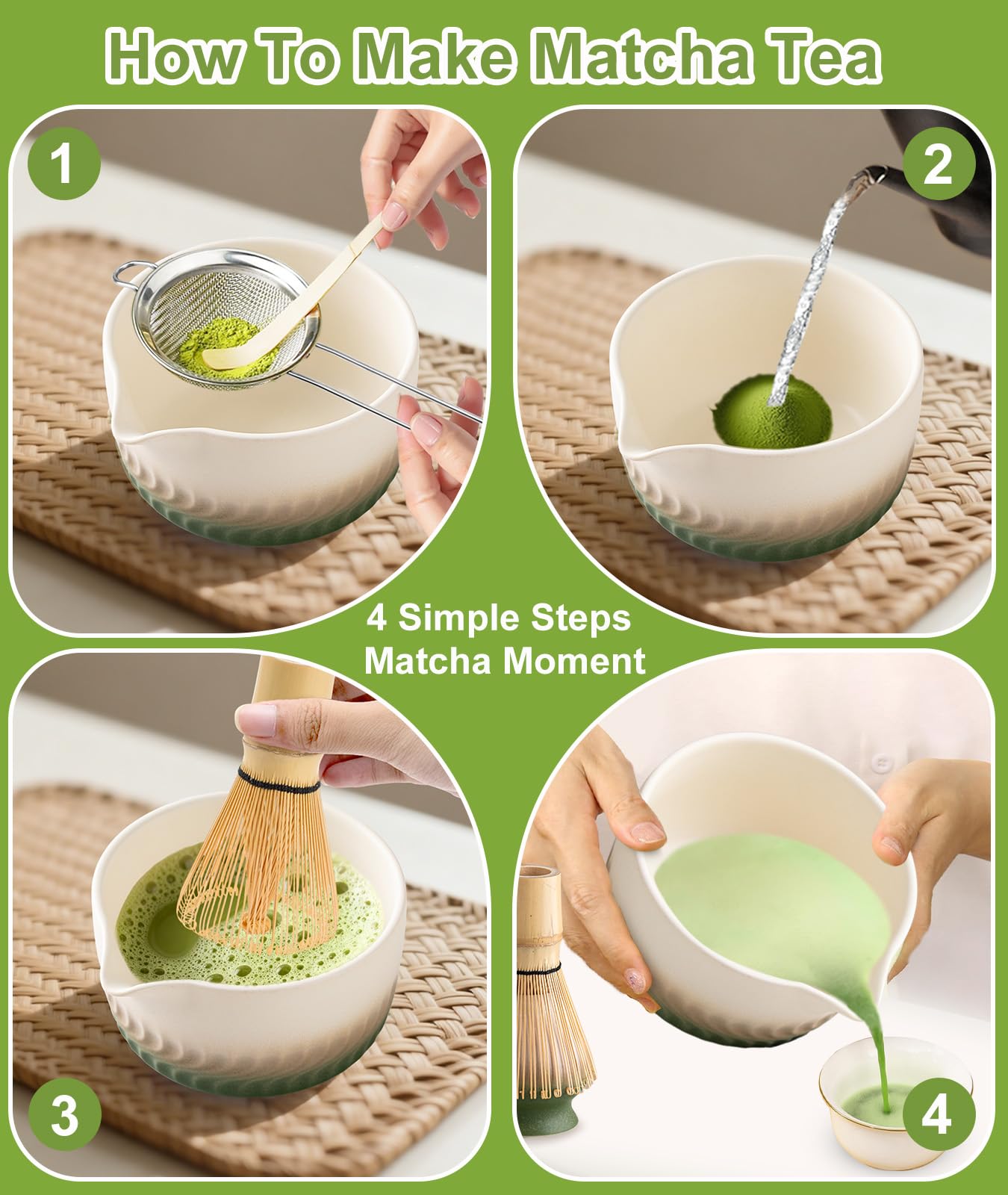 How To Make Matcha Tea

1

2

4 Simple Steps
Matcha Moment

3

4