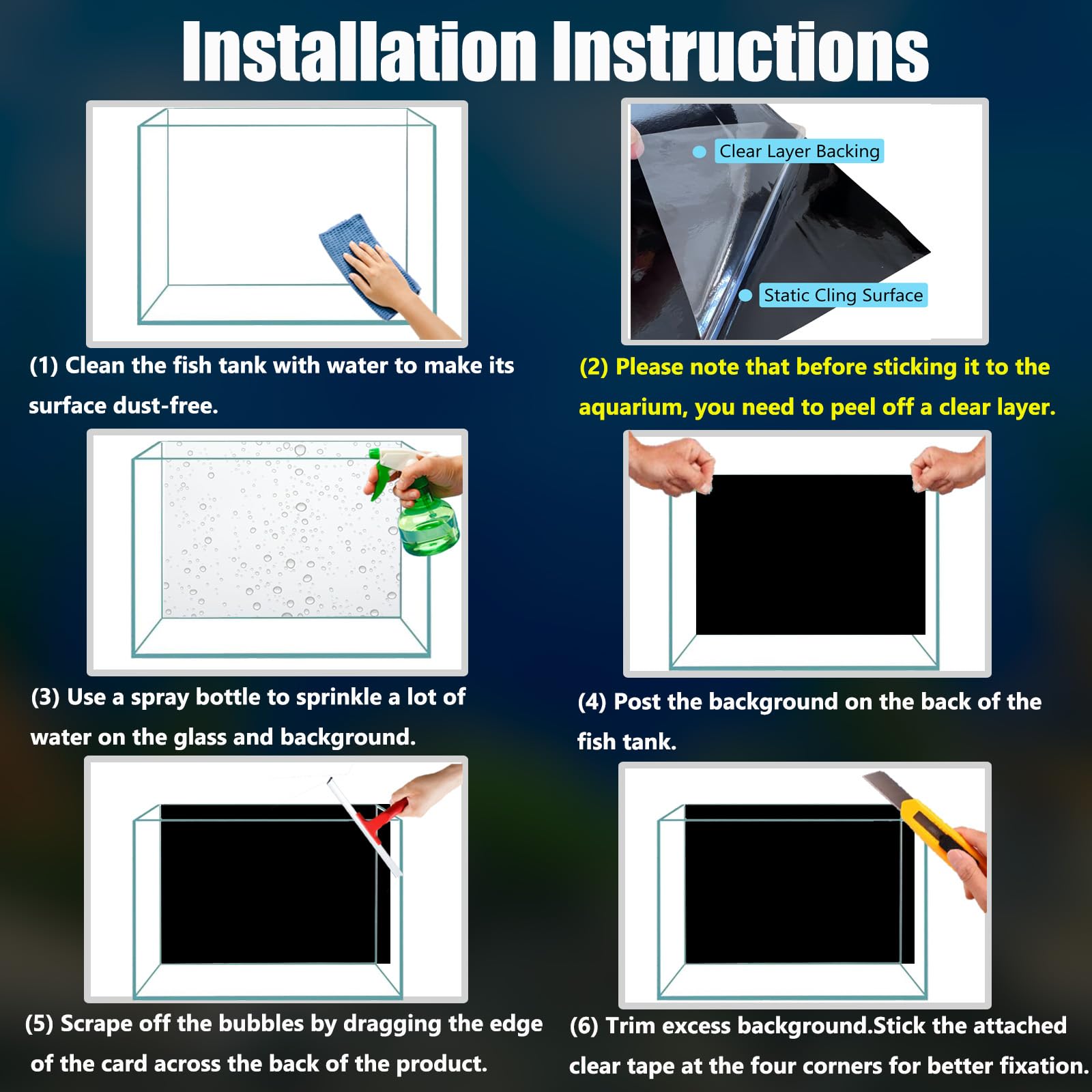 Installation Instructions

(1) Clean the fish tank with water to make its surface dust-free.

Clear Layer Backing

Static Cling Surface

(2) Please note that before sticking it to the aquarium, you need to peel off a clear layer.

(3) Use a spray bottle to sprinkle a lot of water on the glass and background.

(4) Post the background on the back of the fish tank.

(5) Scrape off the bubbles by dragging the edge of the card across the back of the product.

(6) Trim excess background.Stick the attached clear tape at the four corners for better fixation.