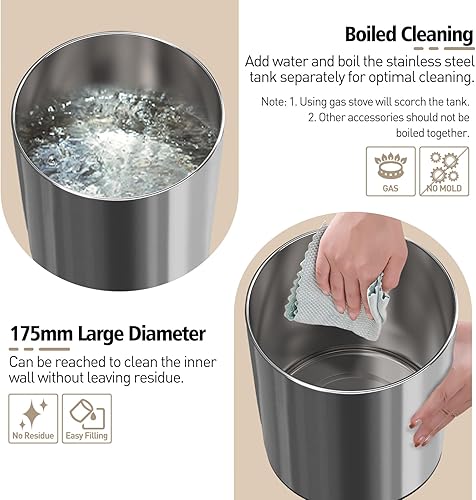 Boiled Cleaning

Add water and boil the stainless steel tank separately for optimal cleaning.

Note: 1. Using gas stove will scorch the tank.
2. Other accessories should not be boiled together.

GAS

NO MOLD

175mm Large Diameter

Can be reached to clean the inner wall without leaving residue.

No Residue

Easy Filling