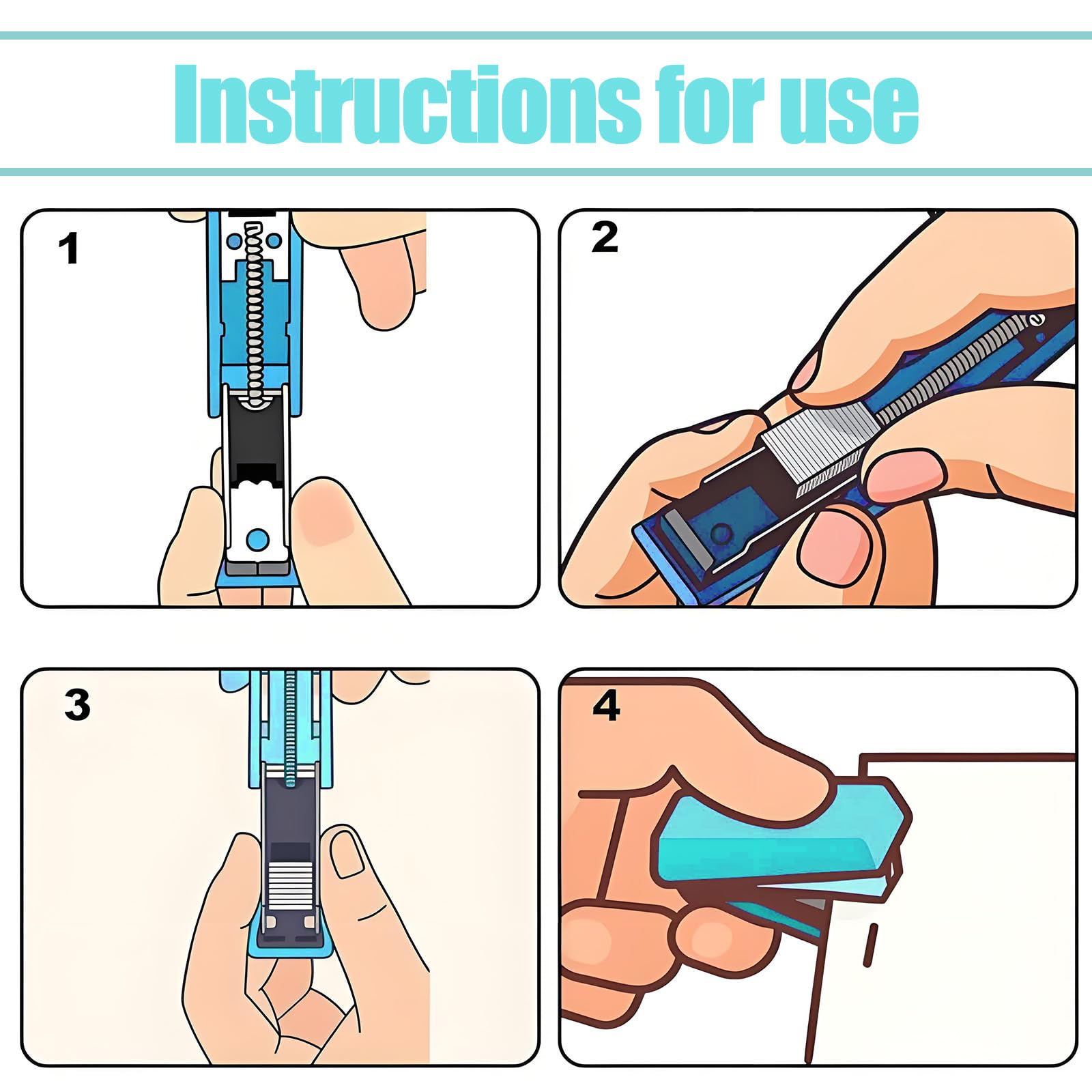 Instructions for use

1

2

3

4