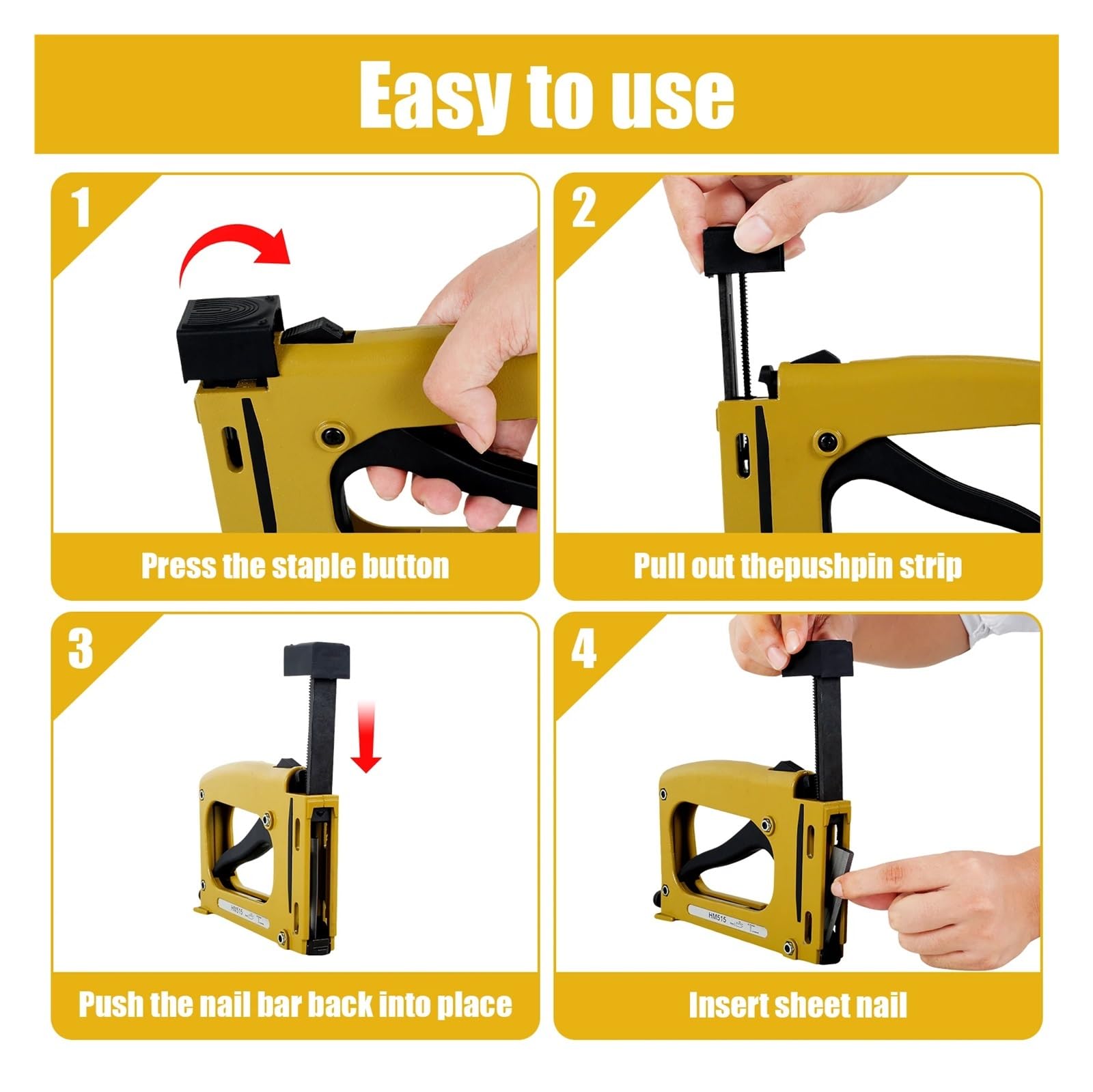 Easy to use

1

Press the staple button

2

Pull out thepushpin strip

3

HM515

Push the nail bar back into place

4

HM515

Insert sheet nail