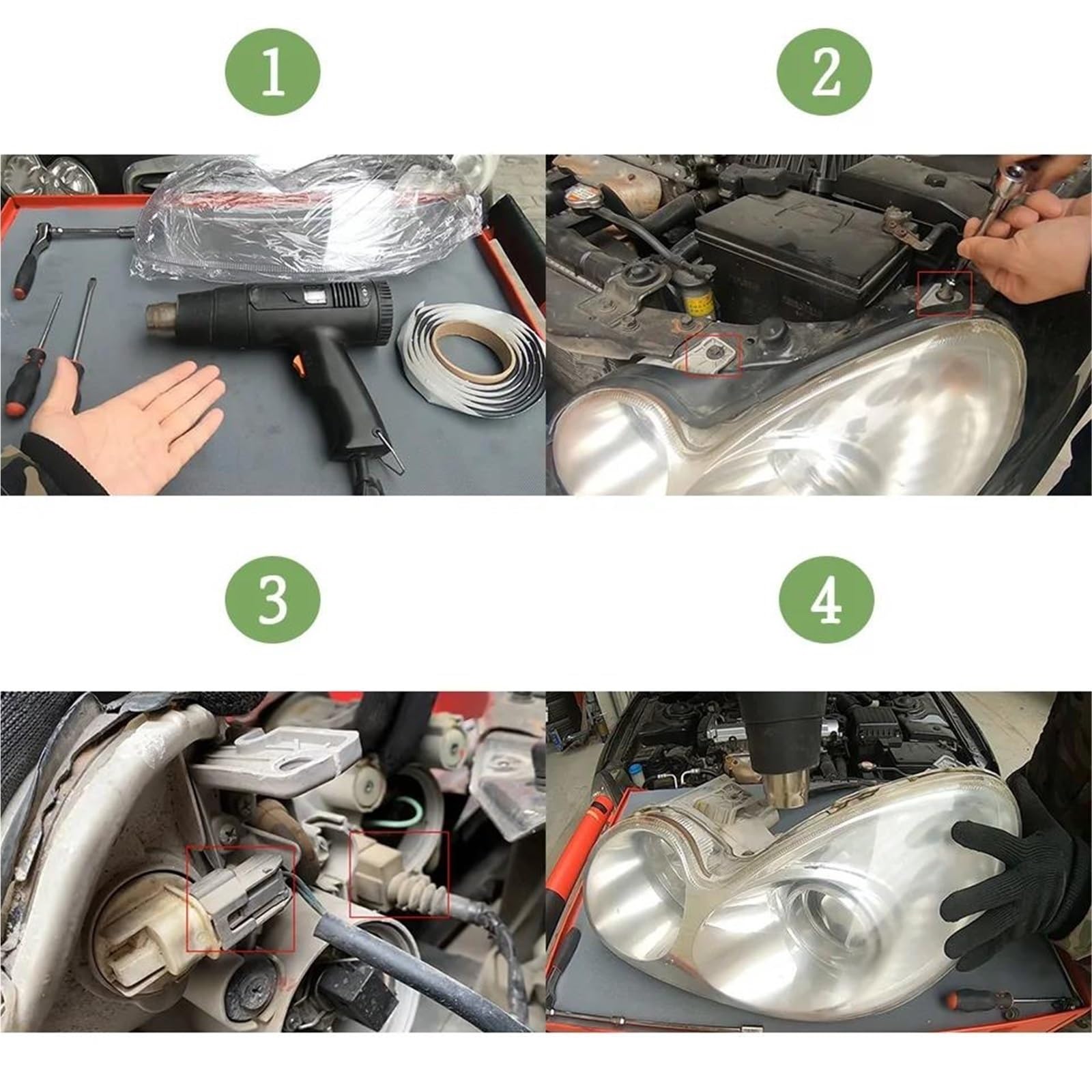 1

2

3

4