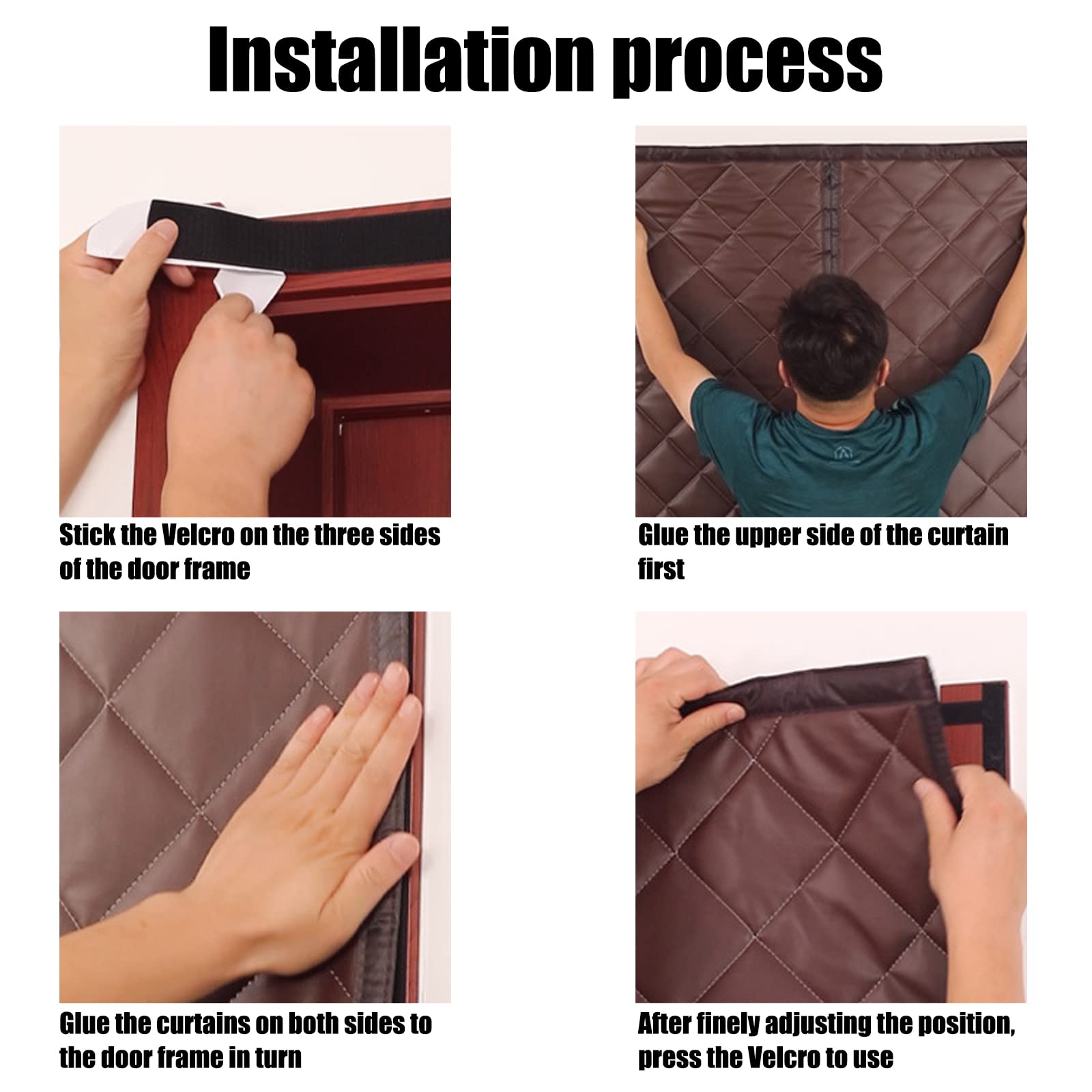 Installation process

Stick the Velcro on the three sides of the door frame

Glue the upper side of the curtain first

Glue the curtains on both sides to the door frame in turn

After finely adjusting the position, press the Velcro to use