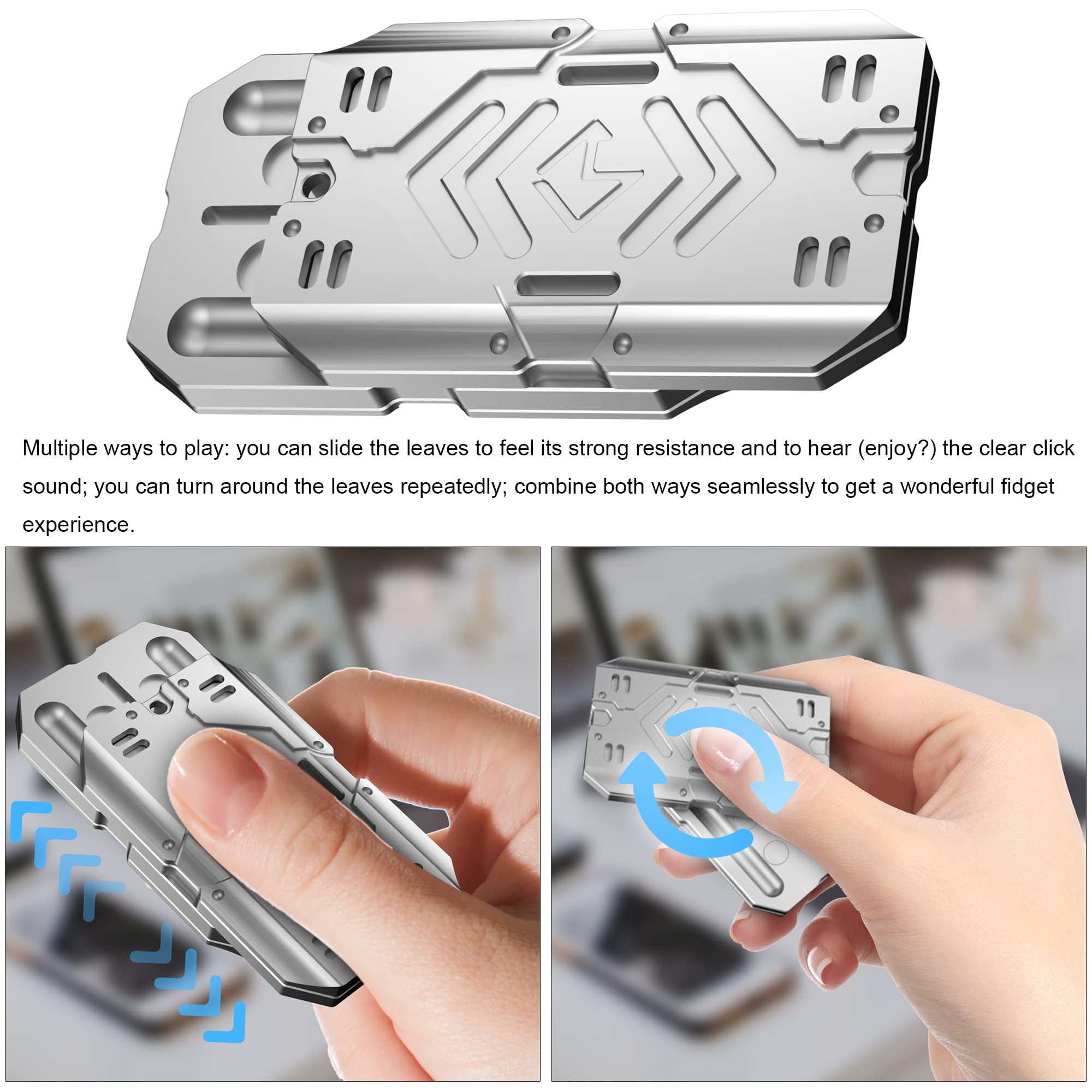 Multiple ways to play: you can slide the leaves to feel its strong resistance and to hear (enjoy?) the clear click sound; you can turn around the leaves repeatedly; combine both ways seamlessly to get a wonderful fidget experience.